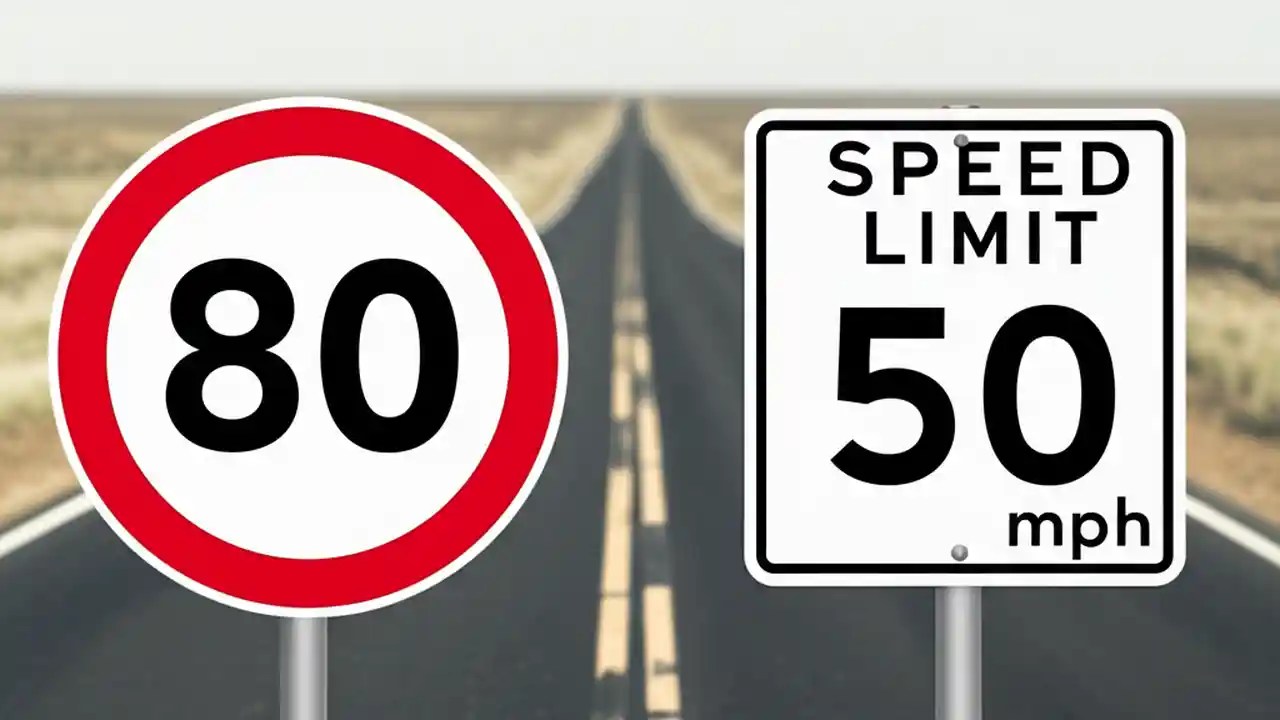 80

SPEED LIMIT
50
mph