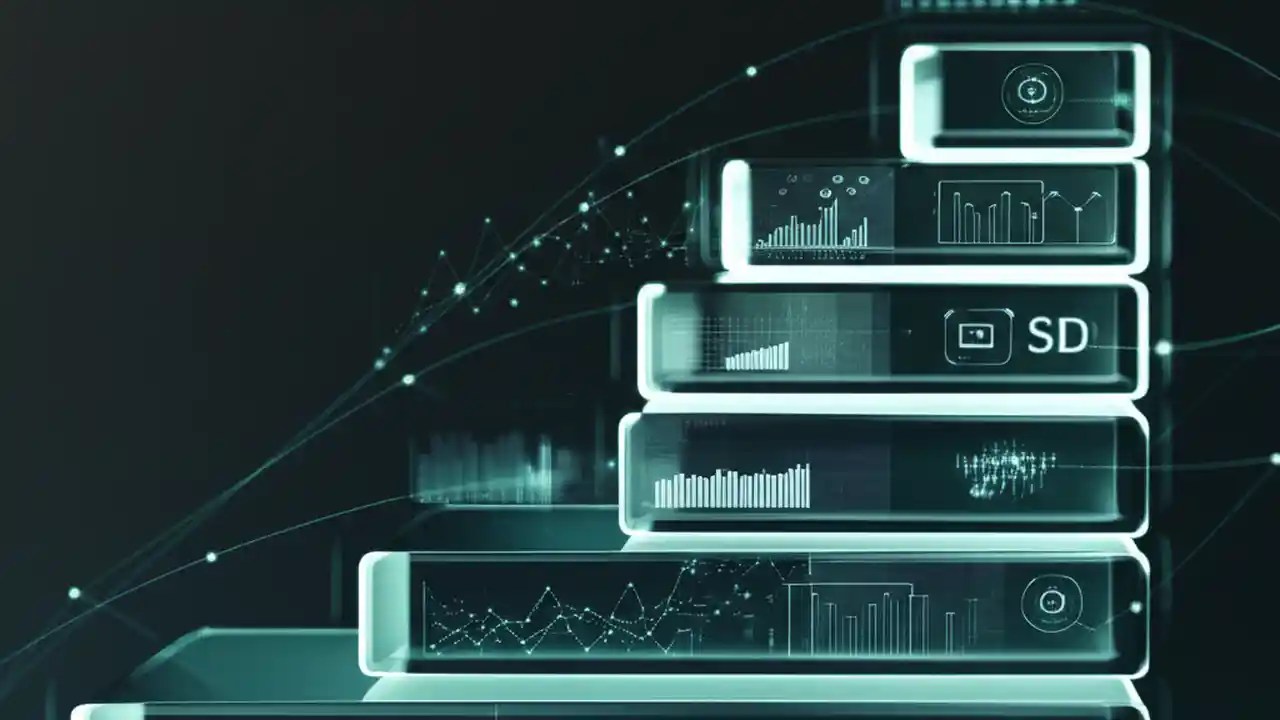 SD