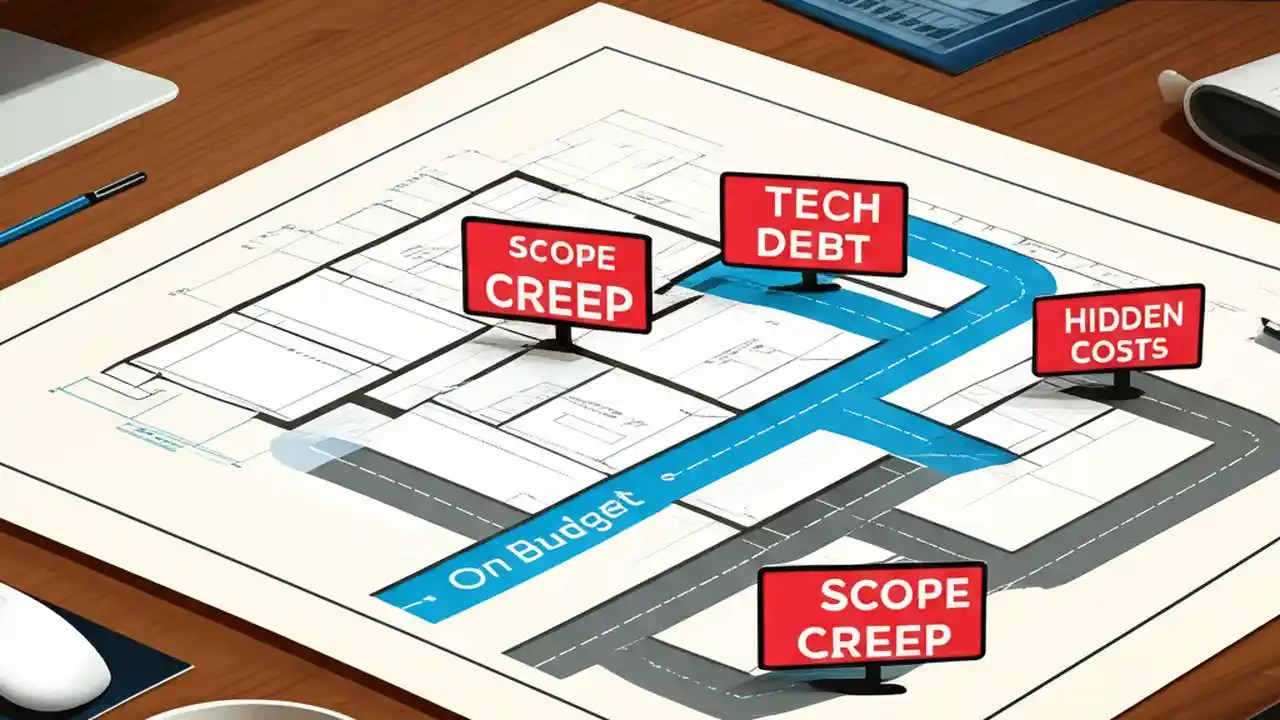 SCOPE CREEP

TECH DEBT

HIDDEN COSTS

On Budget

SCOPE CREEP