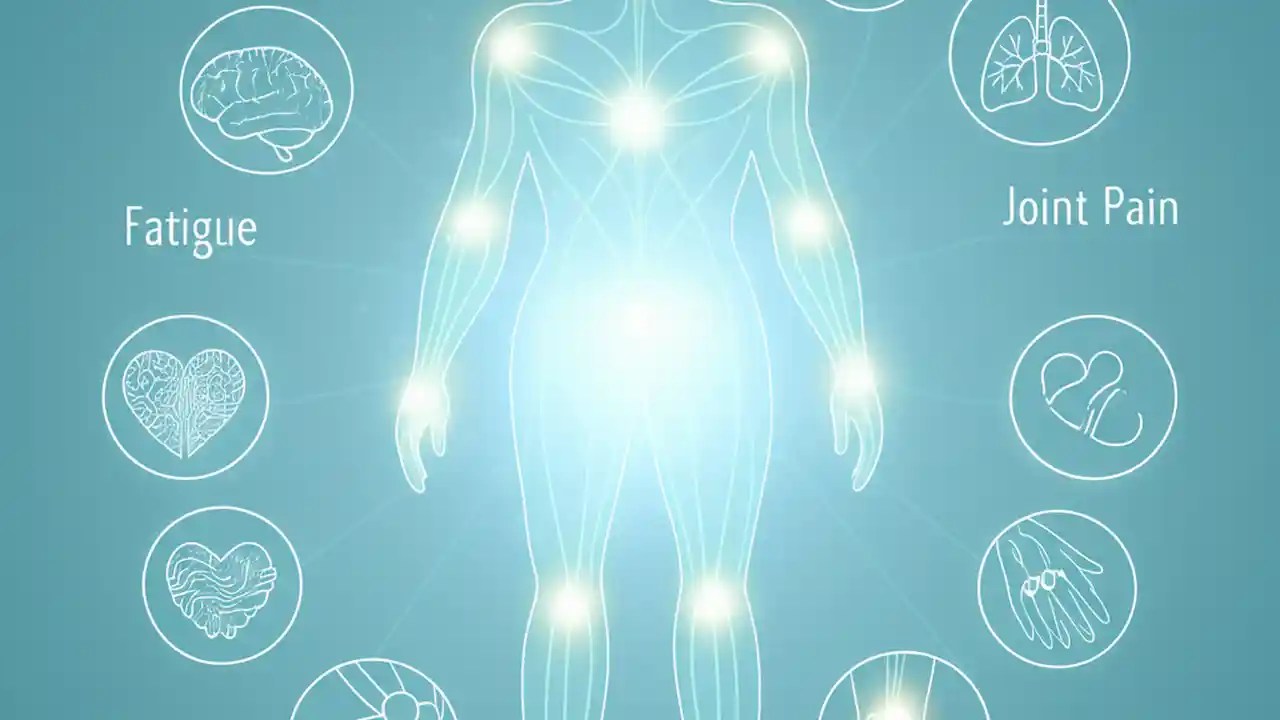 Fatigue

Joint Pain