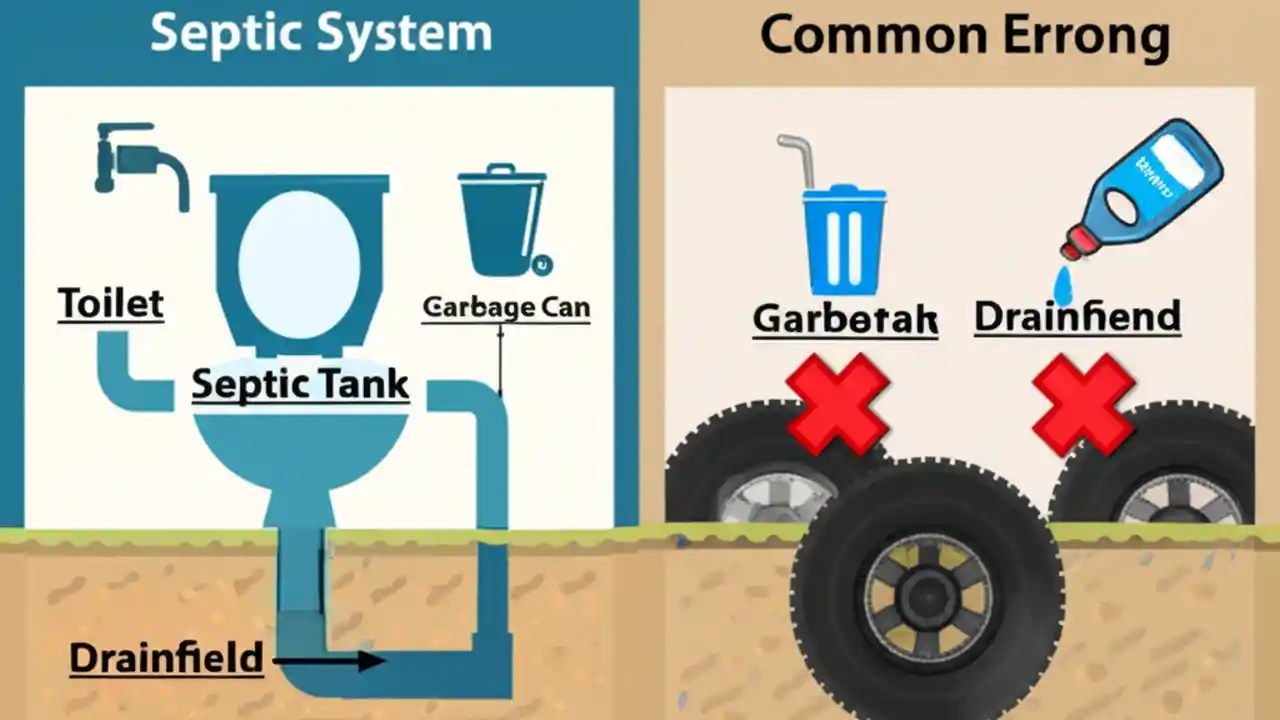 Septic System

Toilet

Garbage Can

Septic Tank

Drainfield

Common Errong

Garbetak

Drainfiend