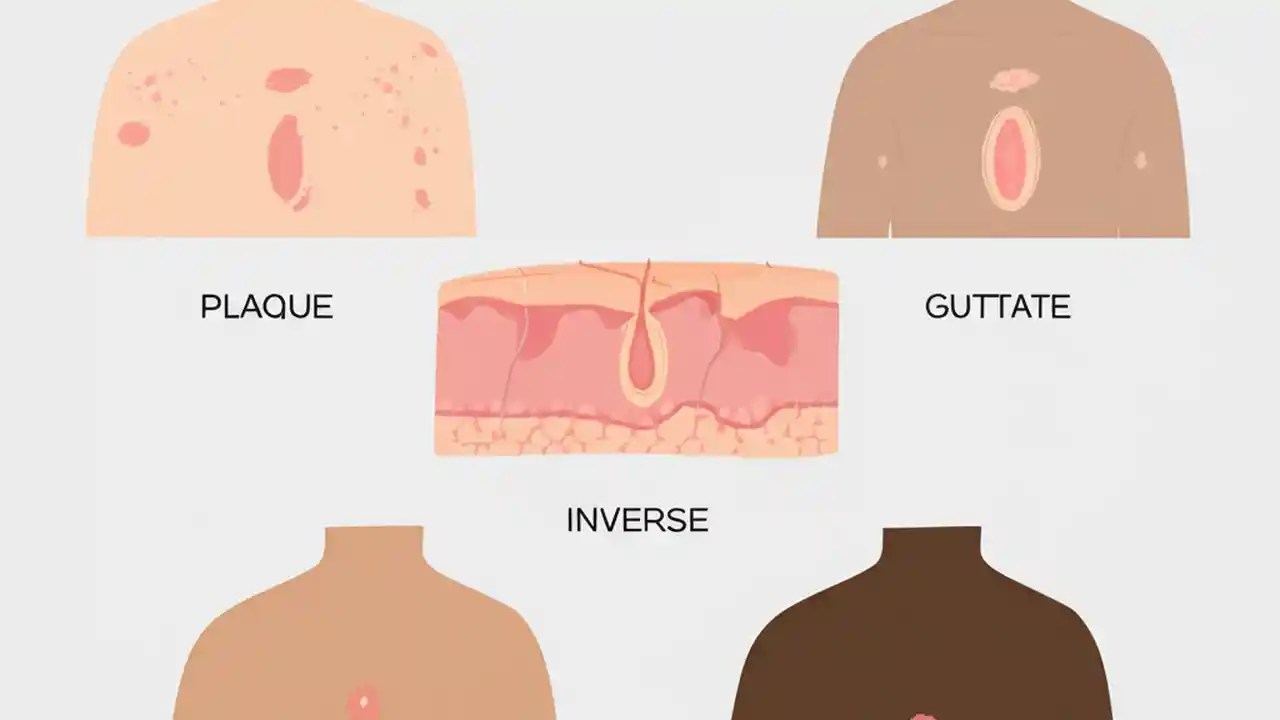 PLAQUE

GUTTATE

INVERSE