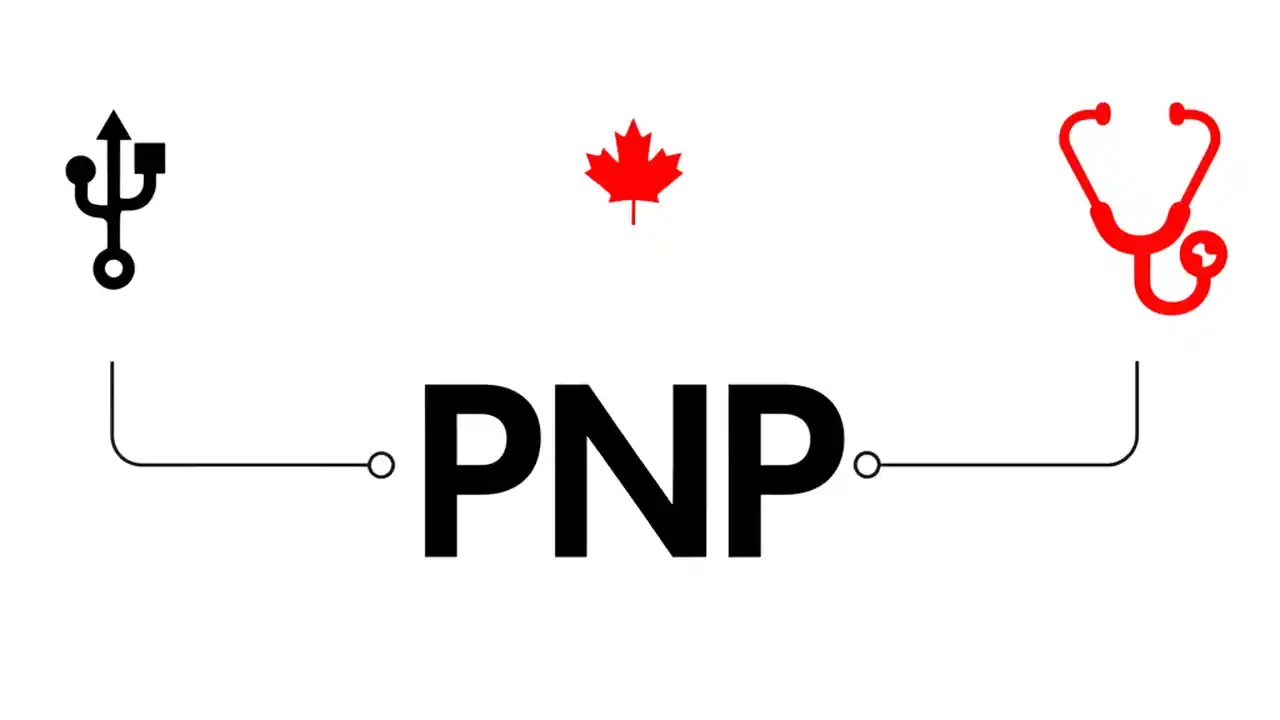 PNP