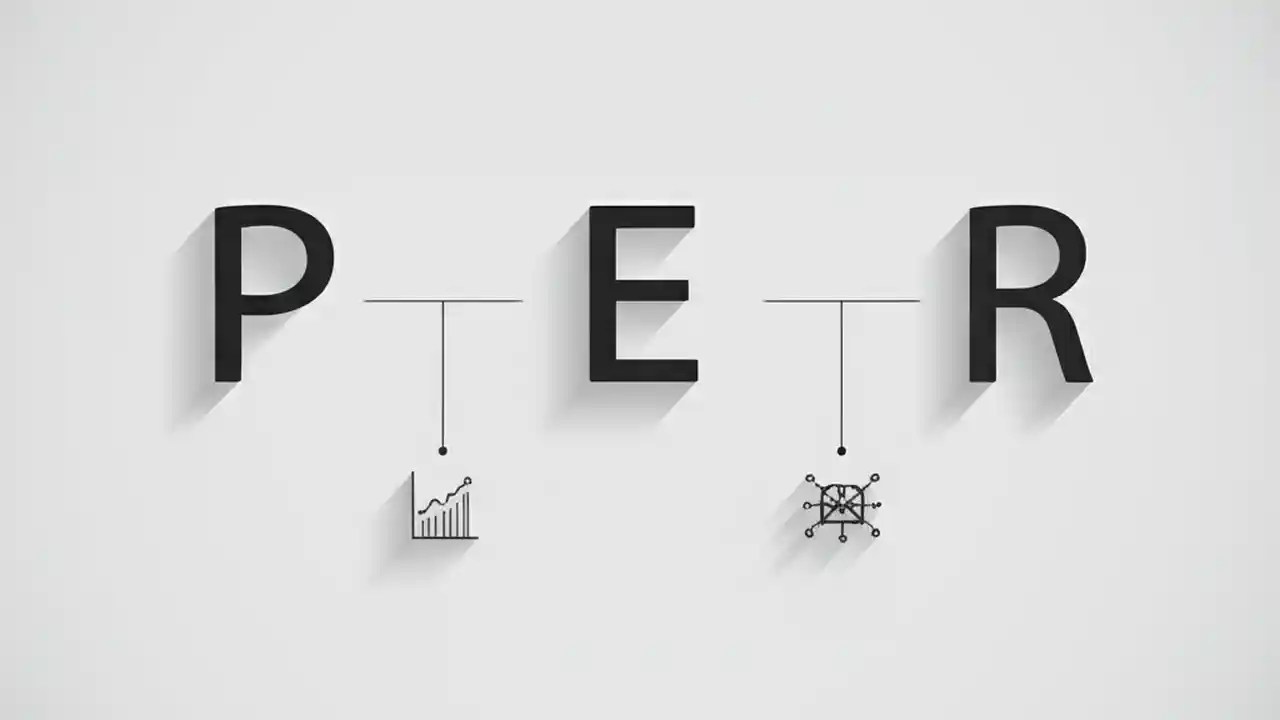 P E R