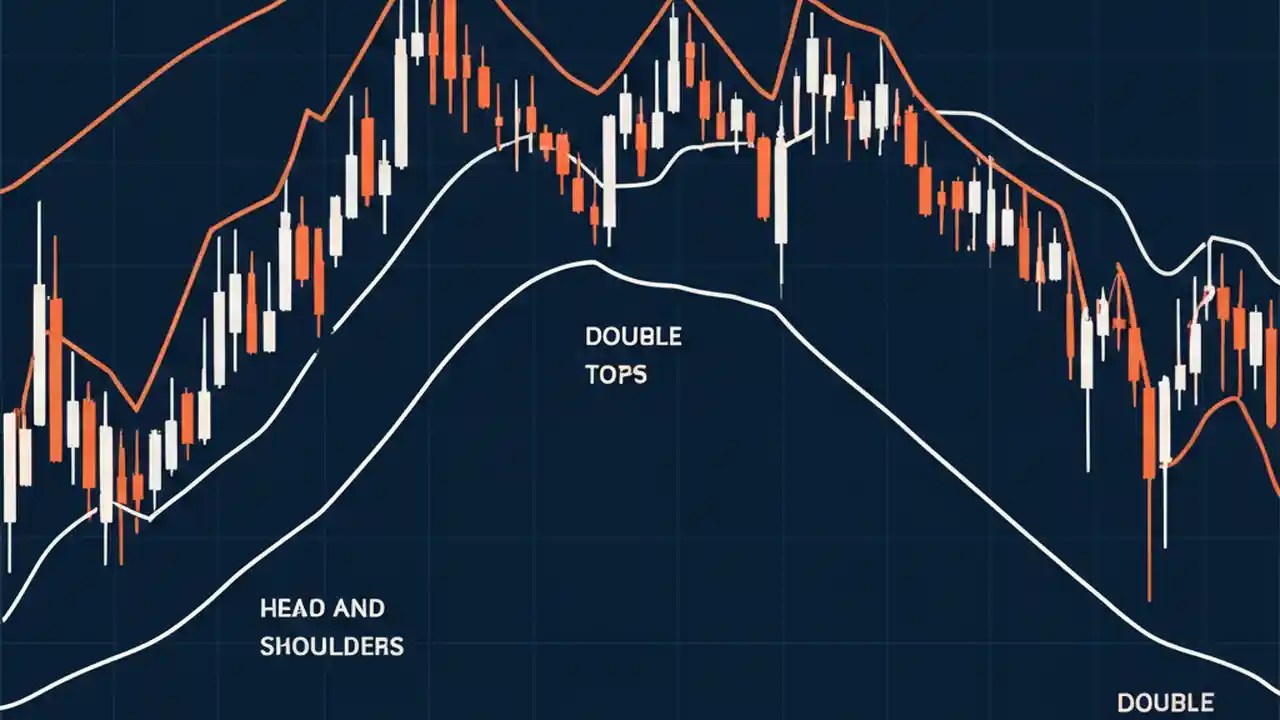 DOUBLE TOPS

HEAD AND SHOULDERS

DOUBLE