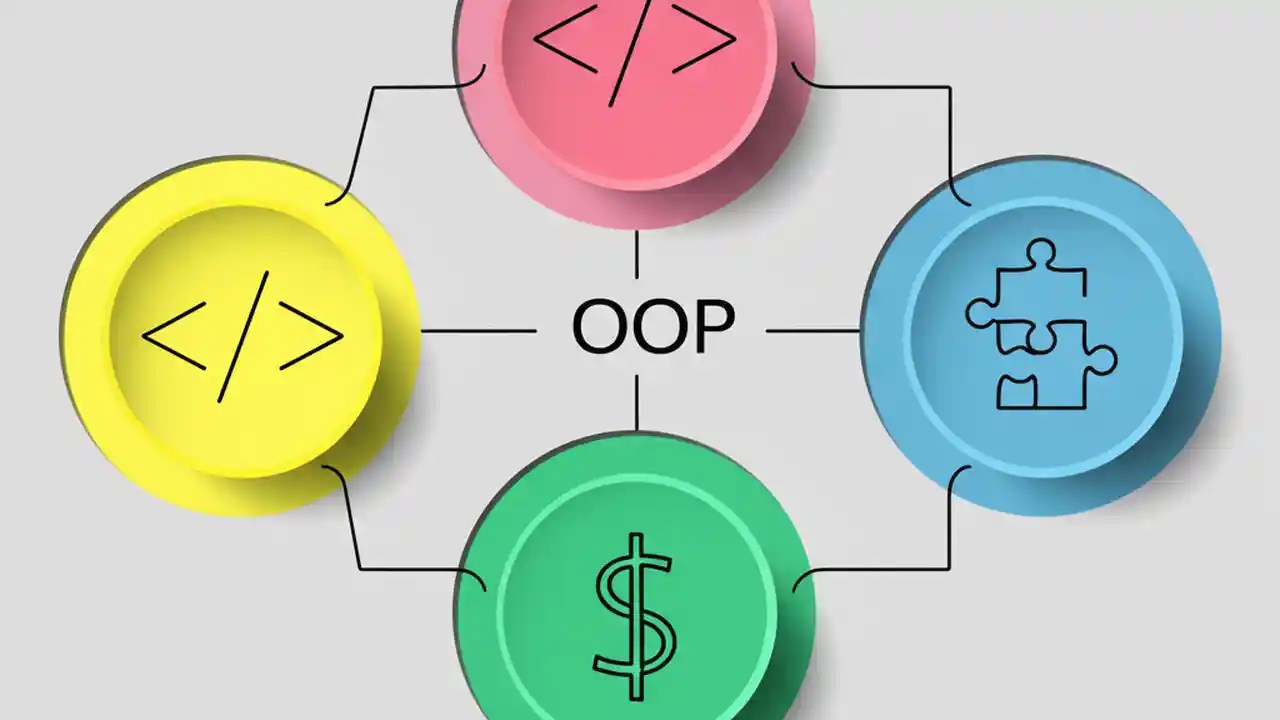 </>

</>

OOP

$