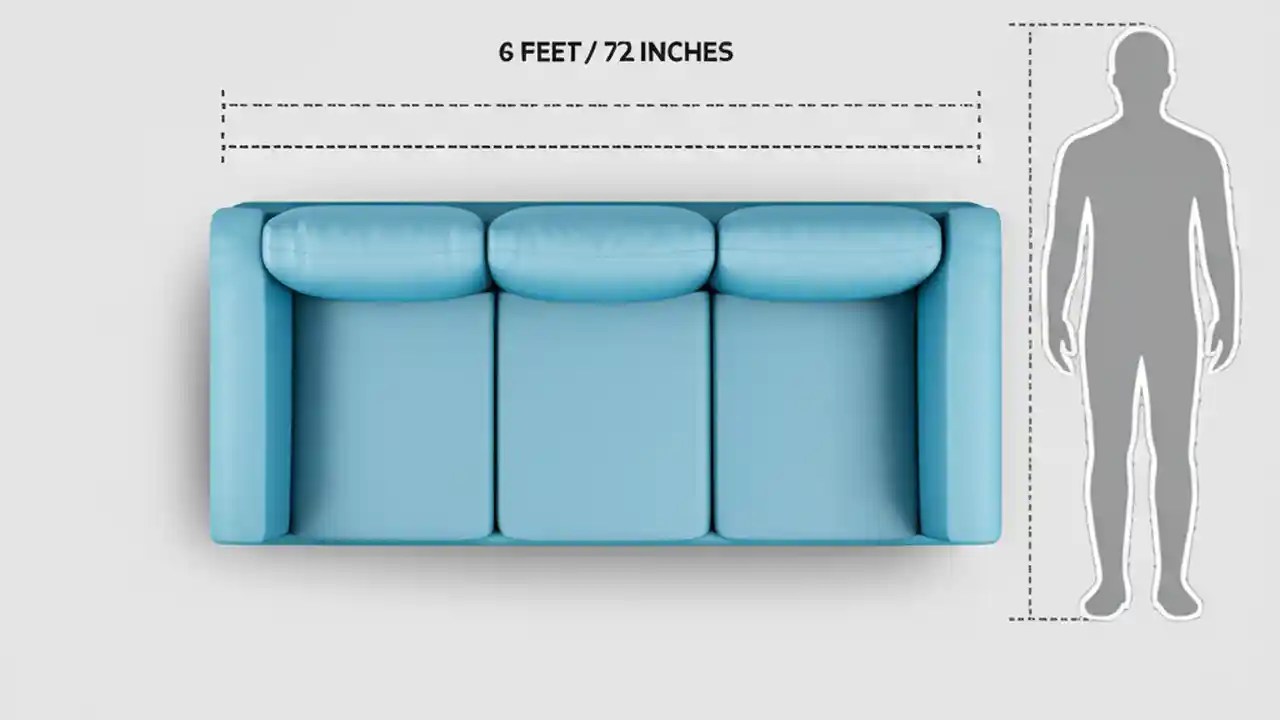 6 FEET / 72 INCHES