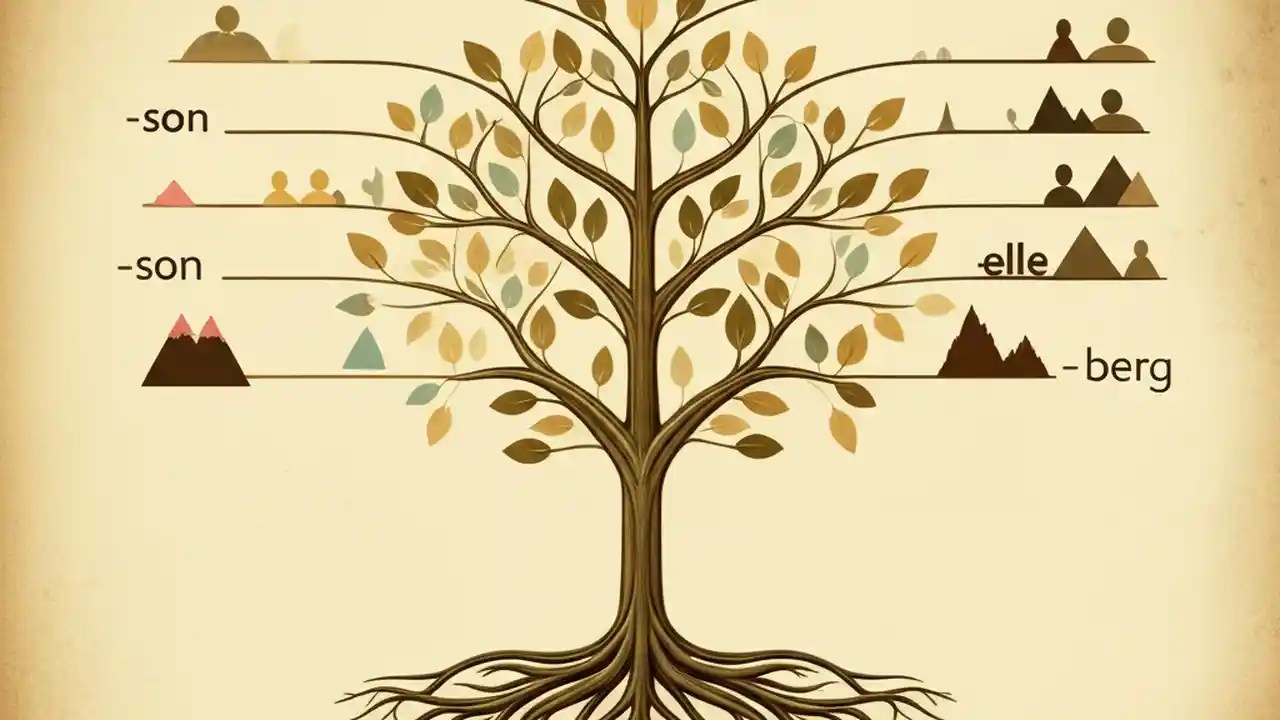 -son

-son

elle

-berg