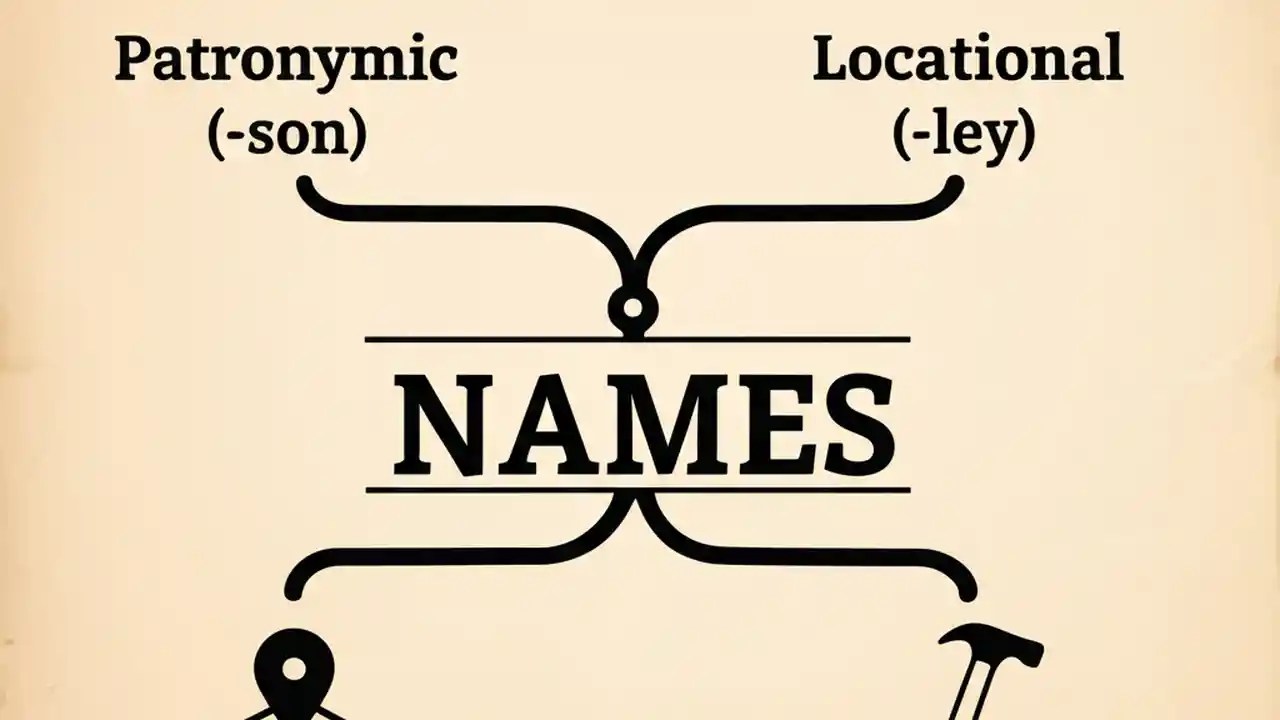 Patronymic
(-son)

Locational
(-ley)

NAMES