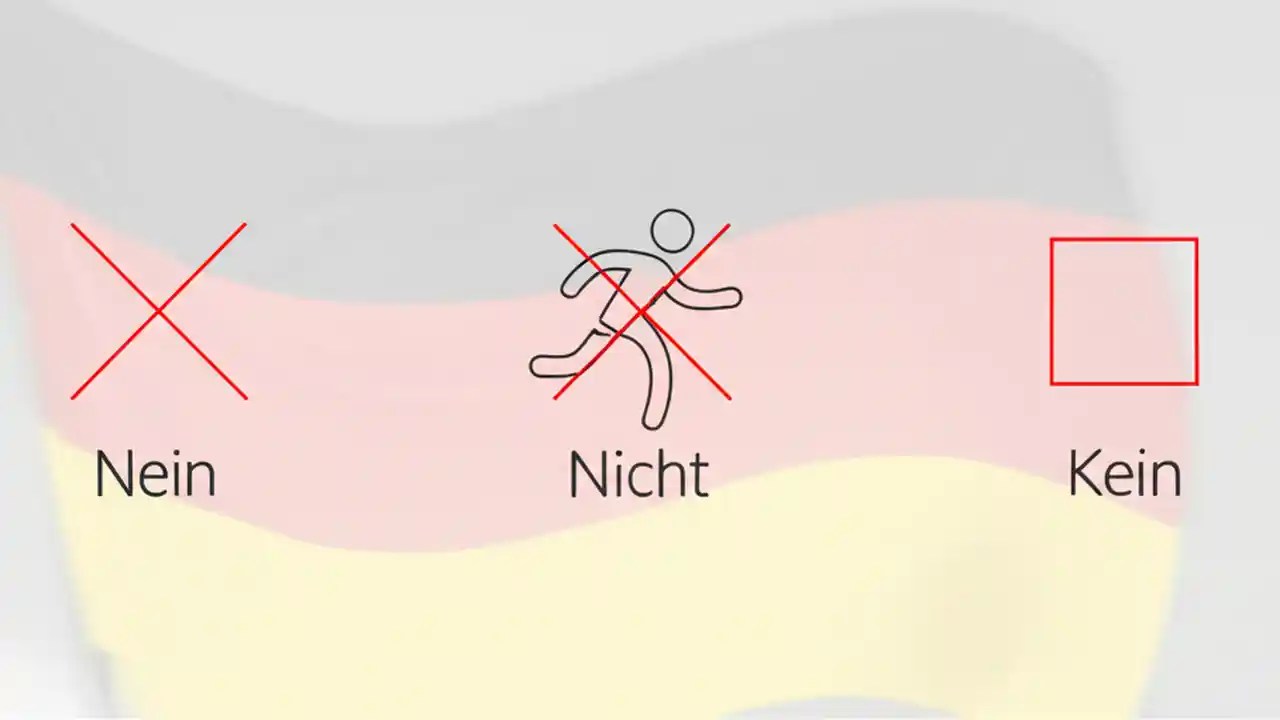 Nein

Nicht

Kein