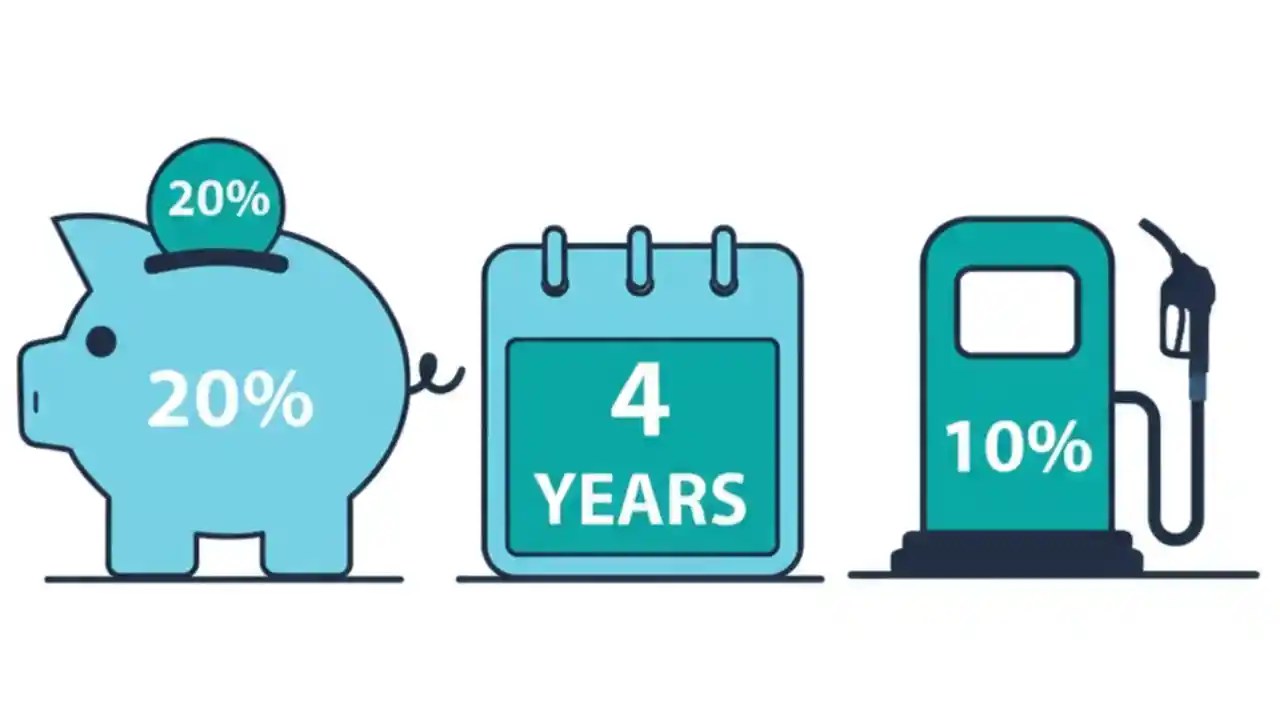 20%

20%

4
YEARS

10%