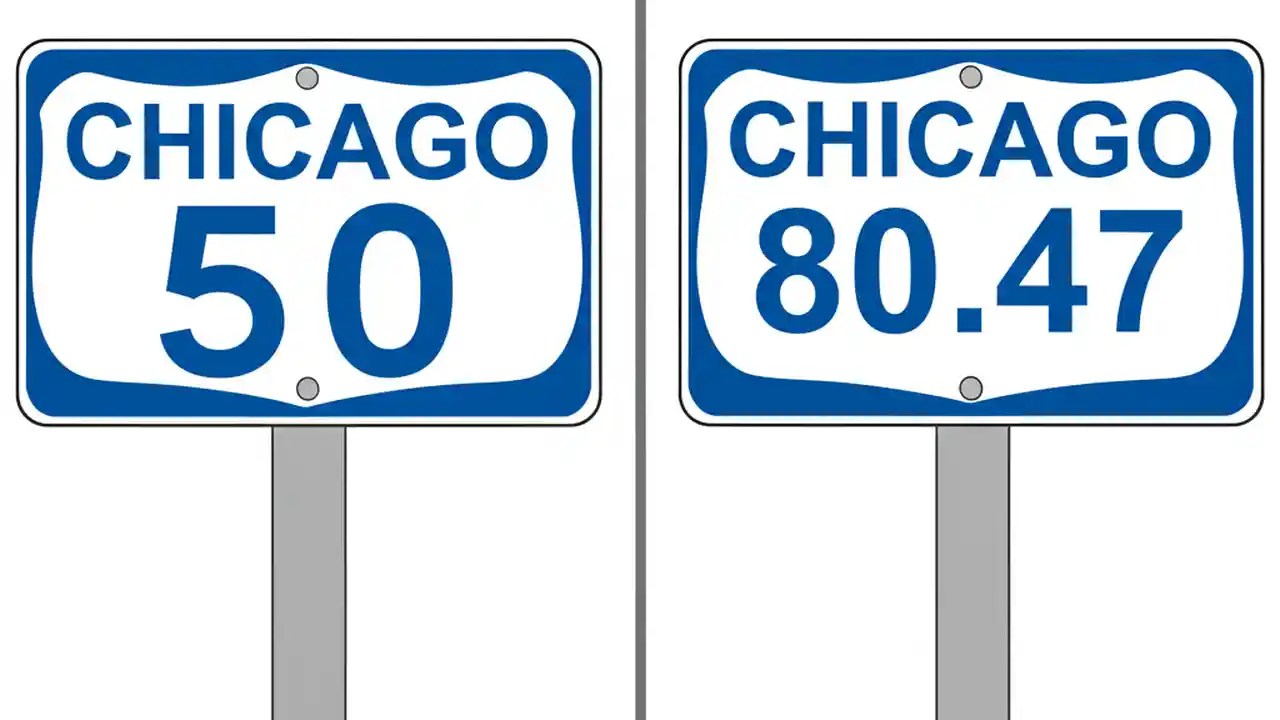 CHICAGO
50

CHICAGO
80.47