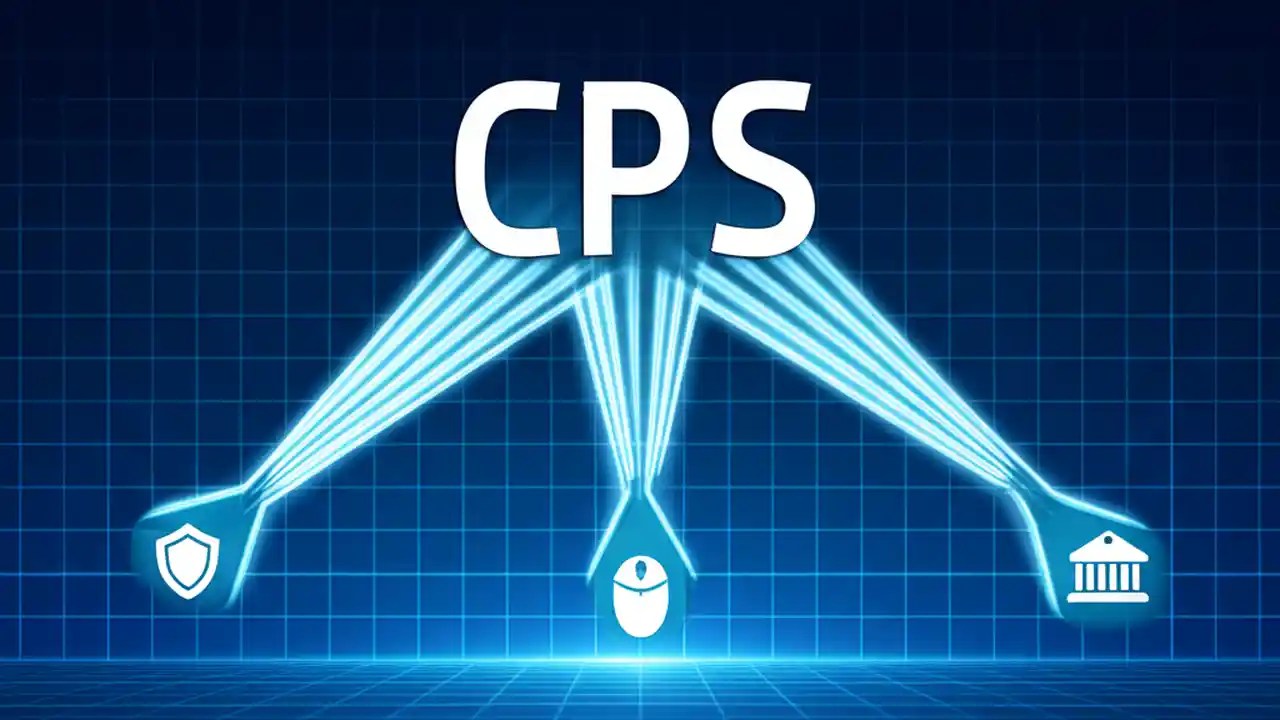 CPS