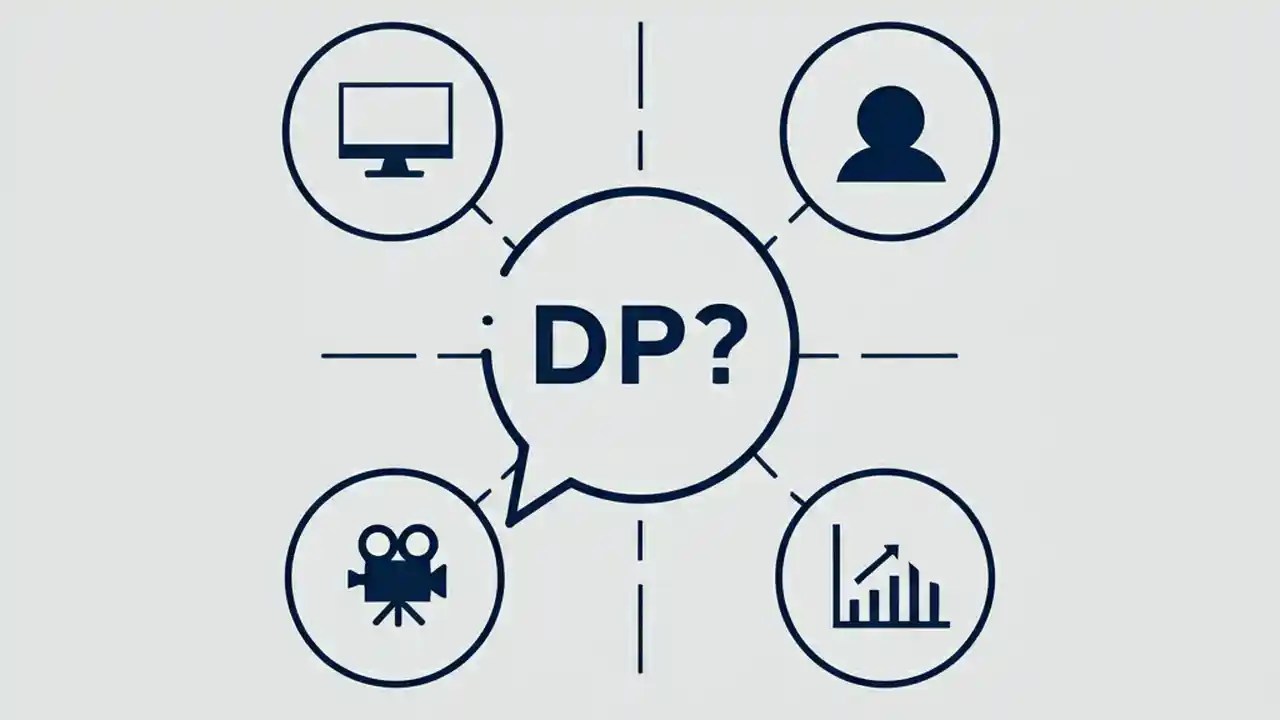 DP?