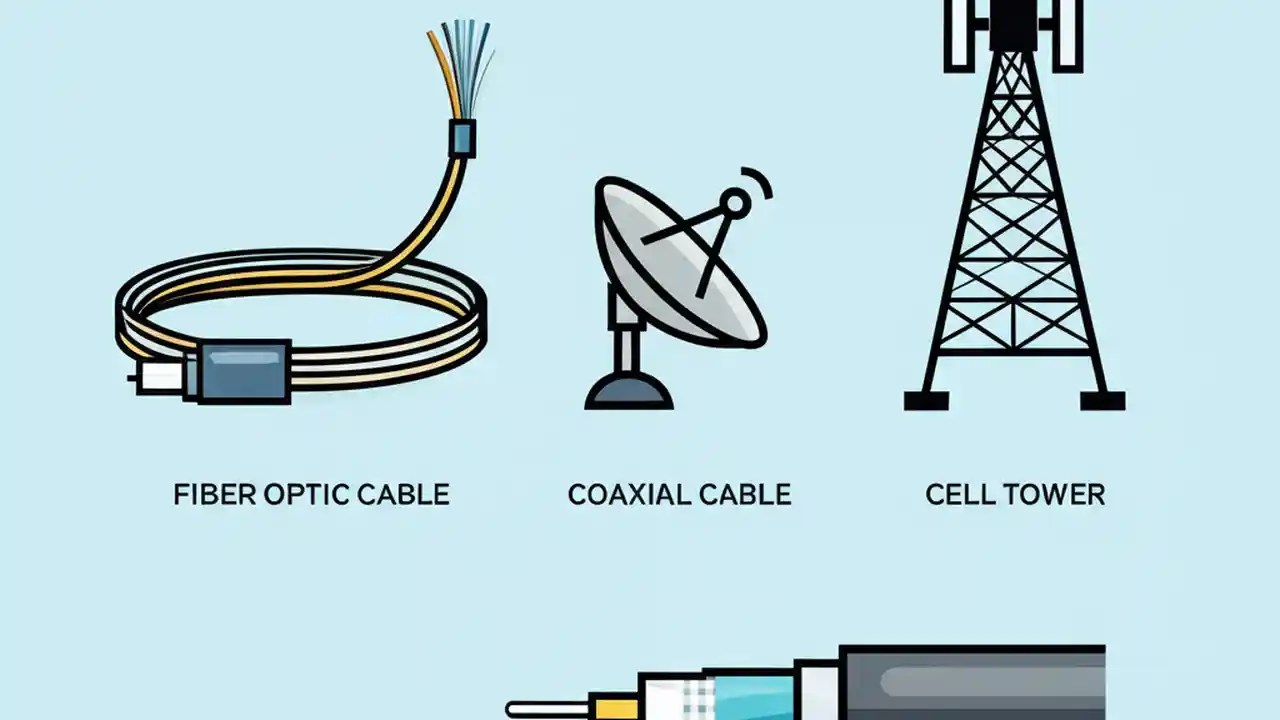 FIBER OPTIC CABLE

COAXIAL CABLE

CELL TOWER