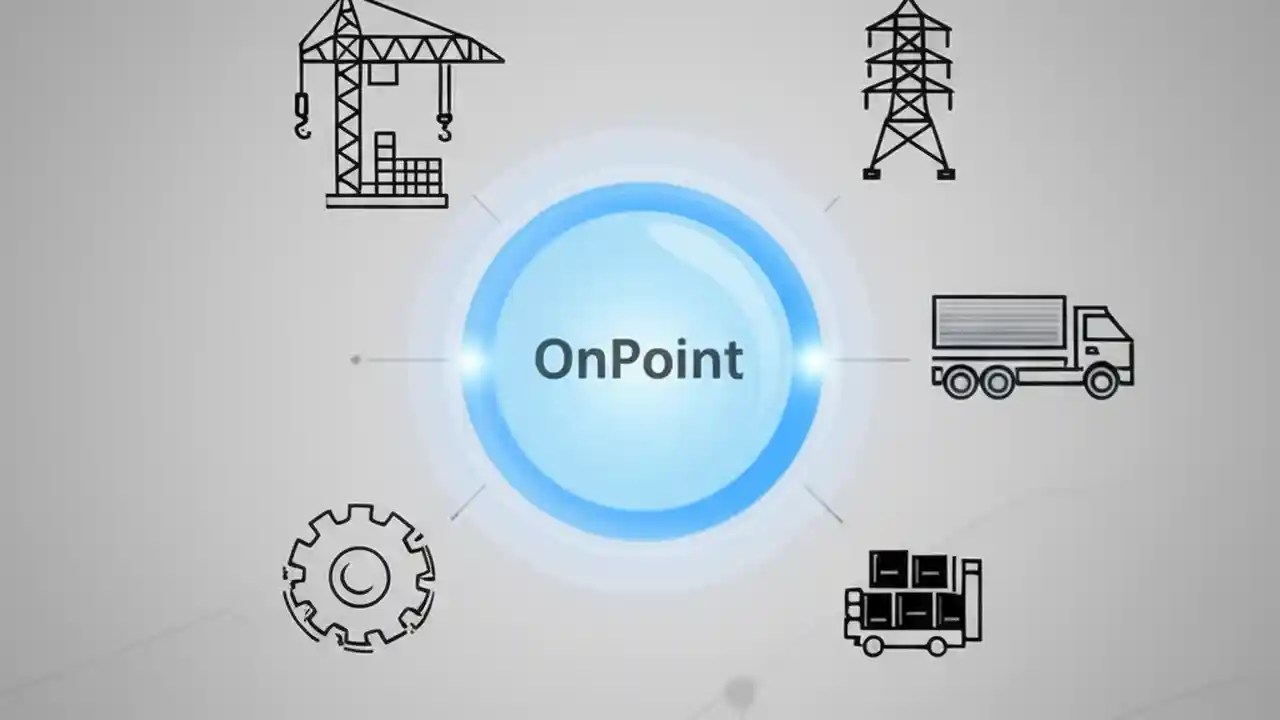 OnPoint