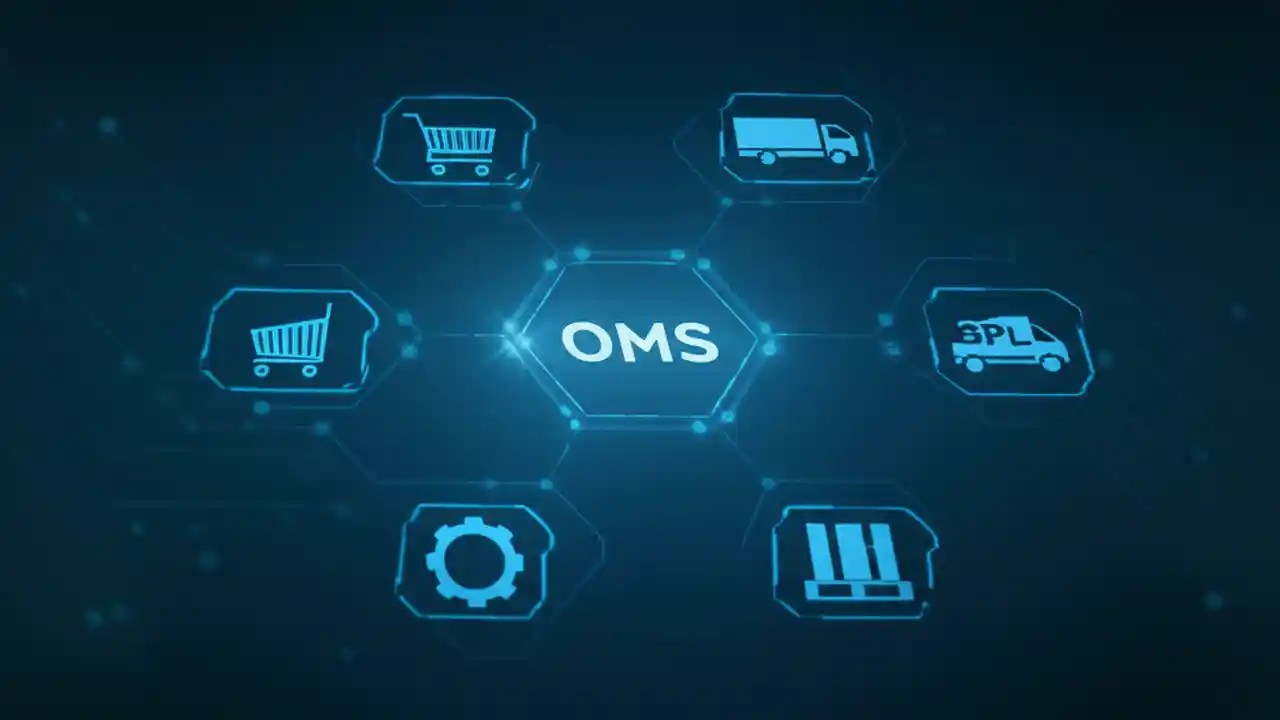 OMS

3PL