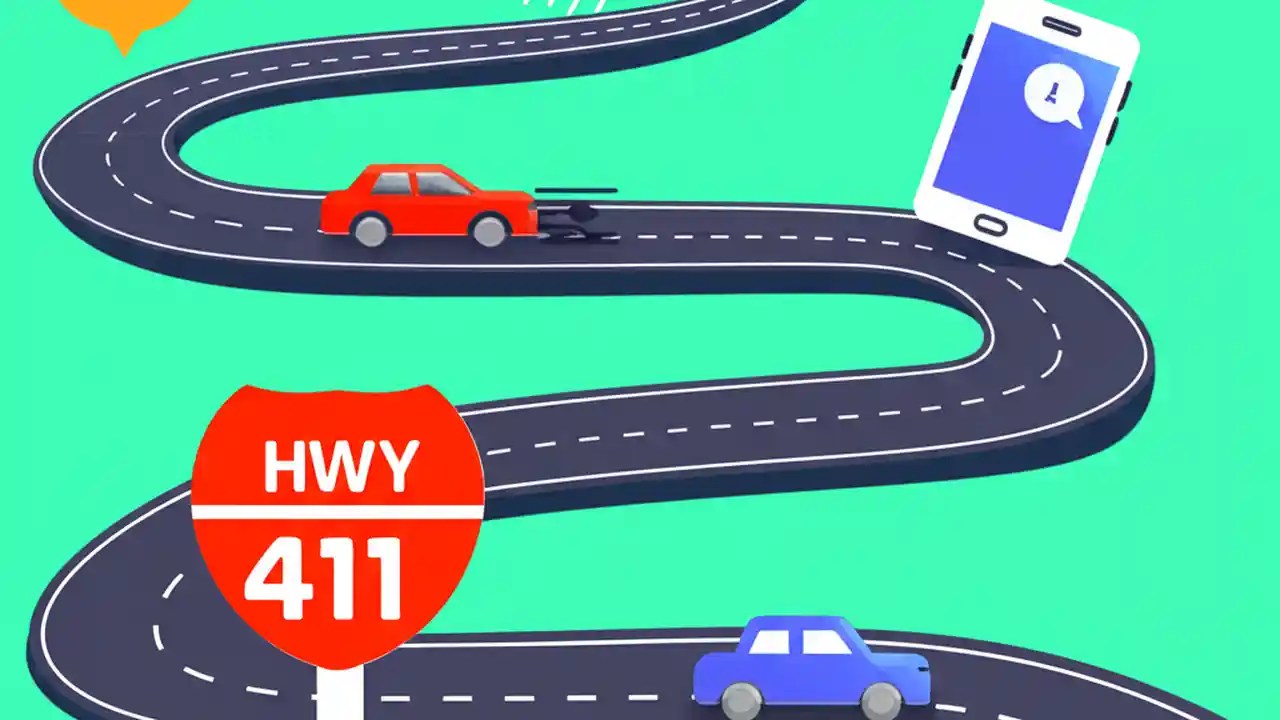 HWY
411