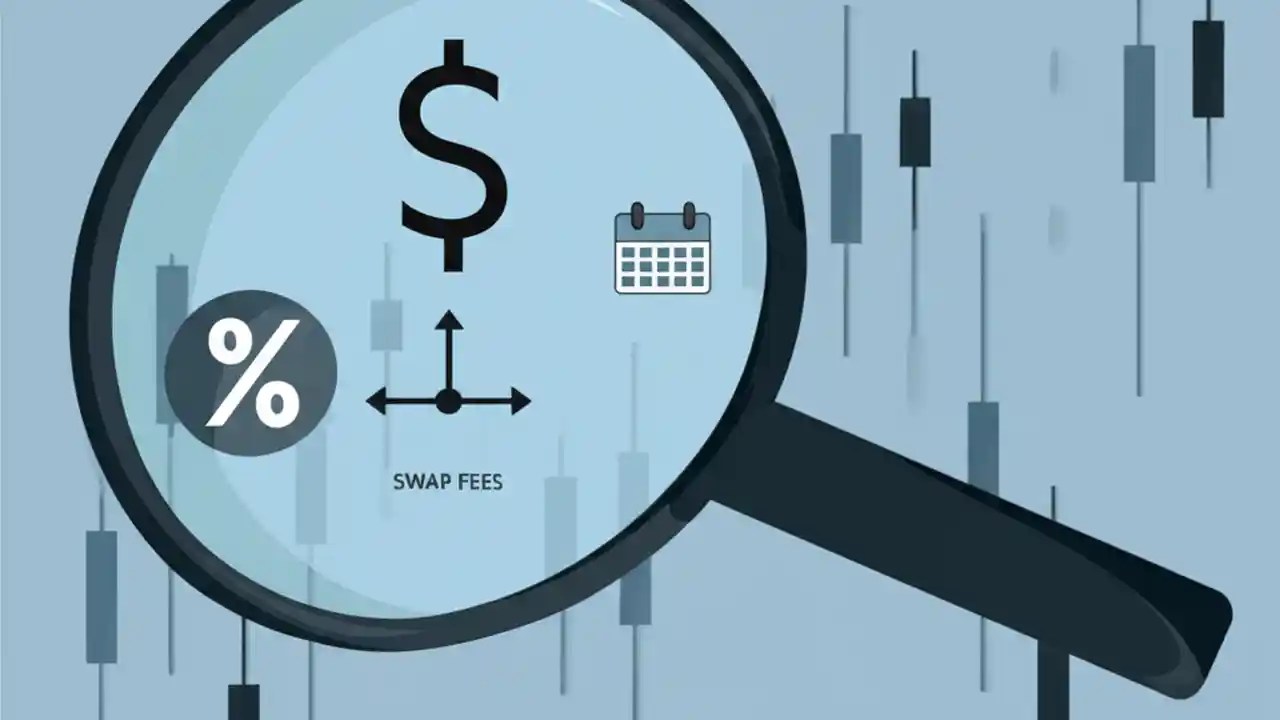 $

%

SWAP FEES