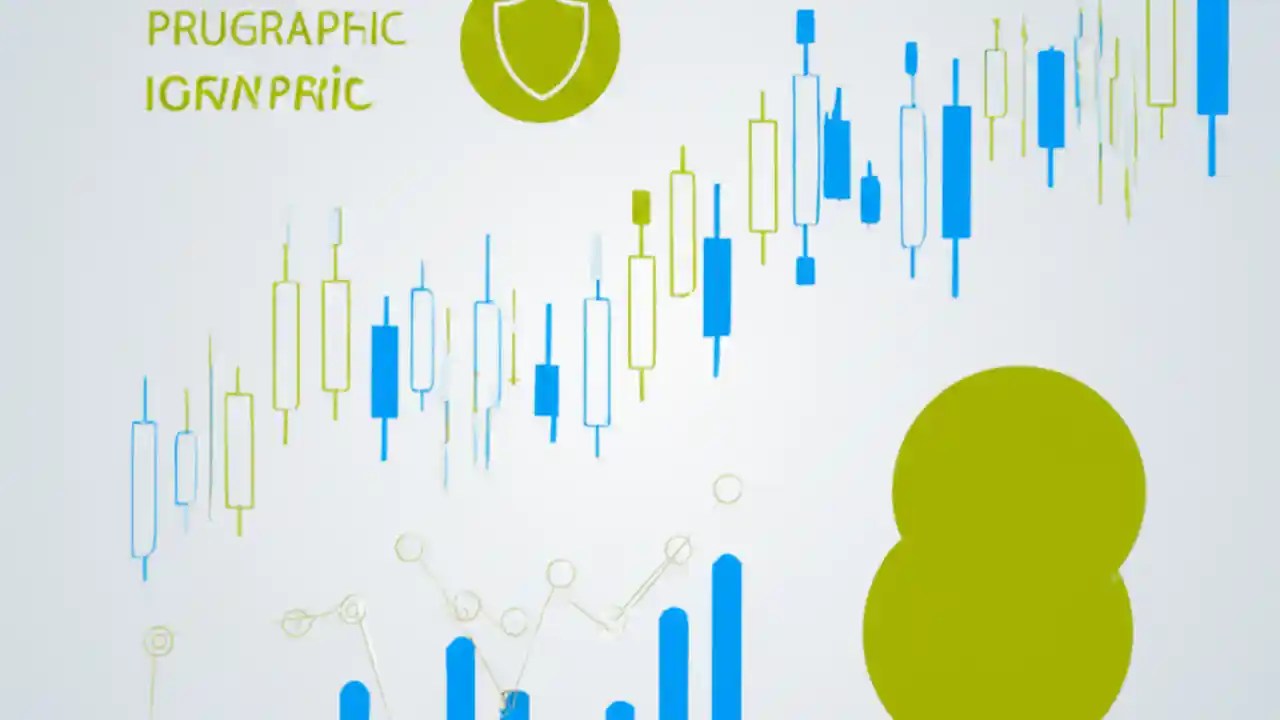 PRUGRAPHIC
IGFNPRIC