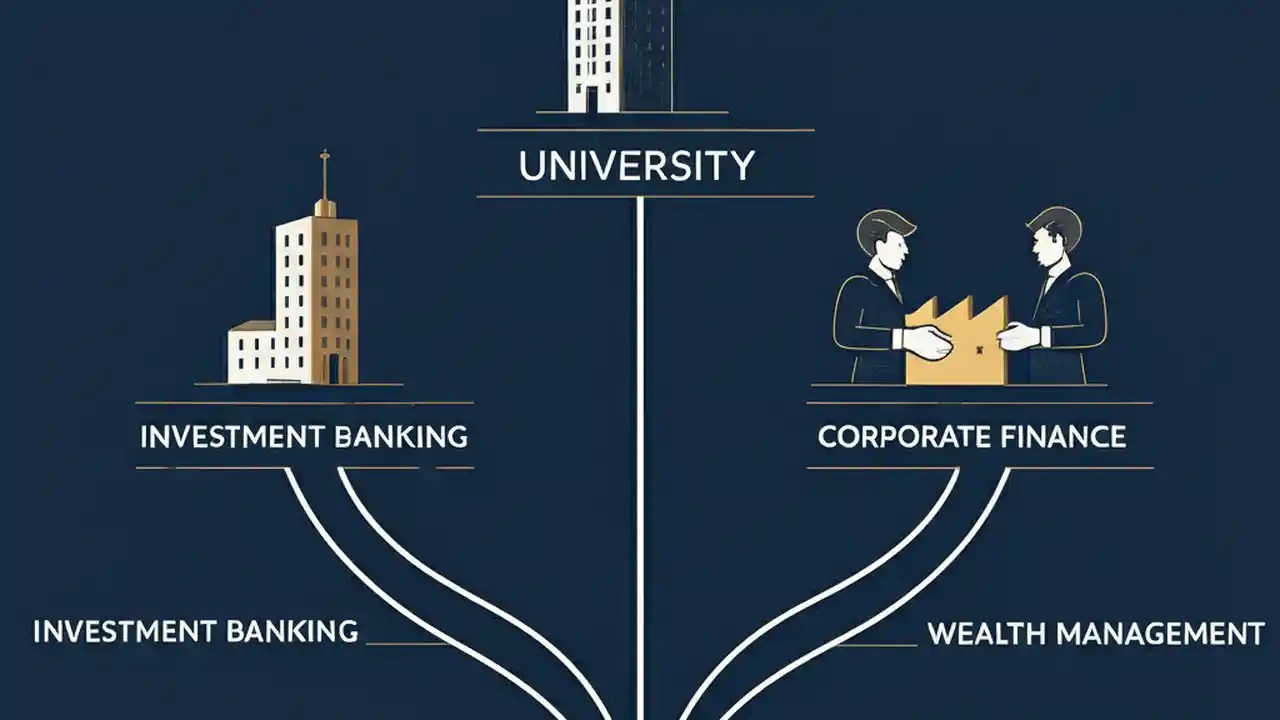 UNIVERSITY

INVESTMENT BANKING

CORPORATE FINANCE

INVESTMENT BANKING

WEALTH MANAGEMENT