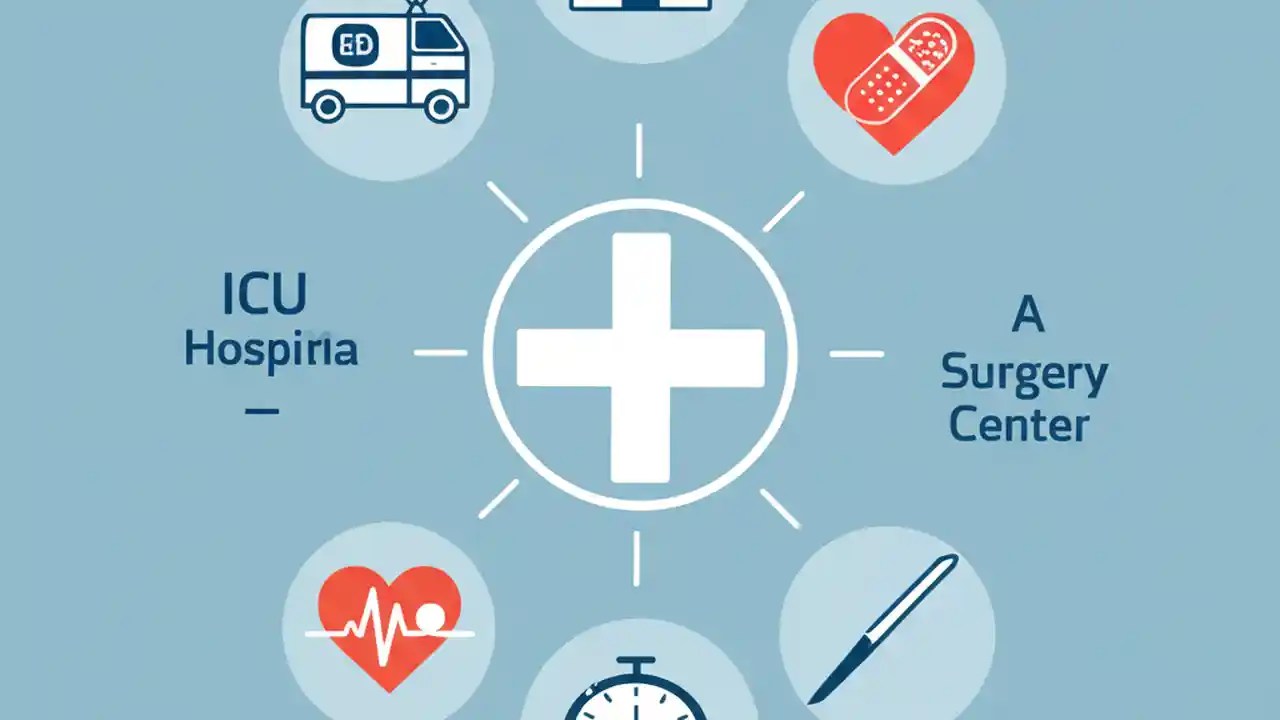 ED

ICU
Hospiria
—

A
Surgery
Center