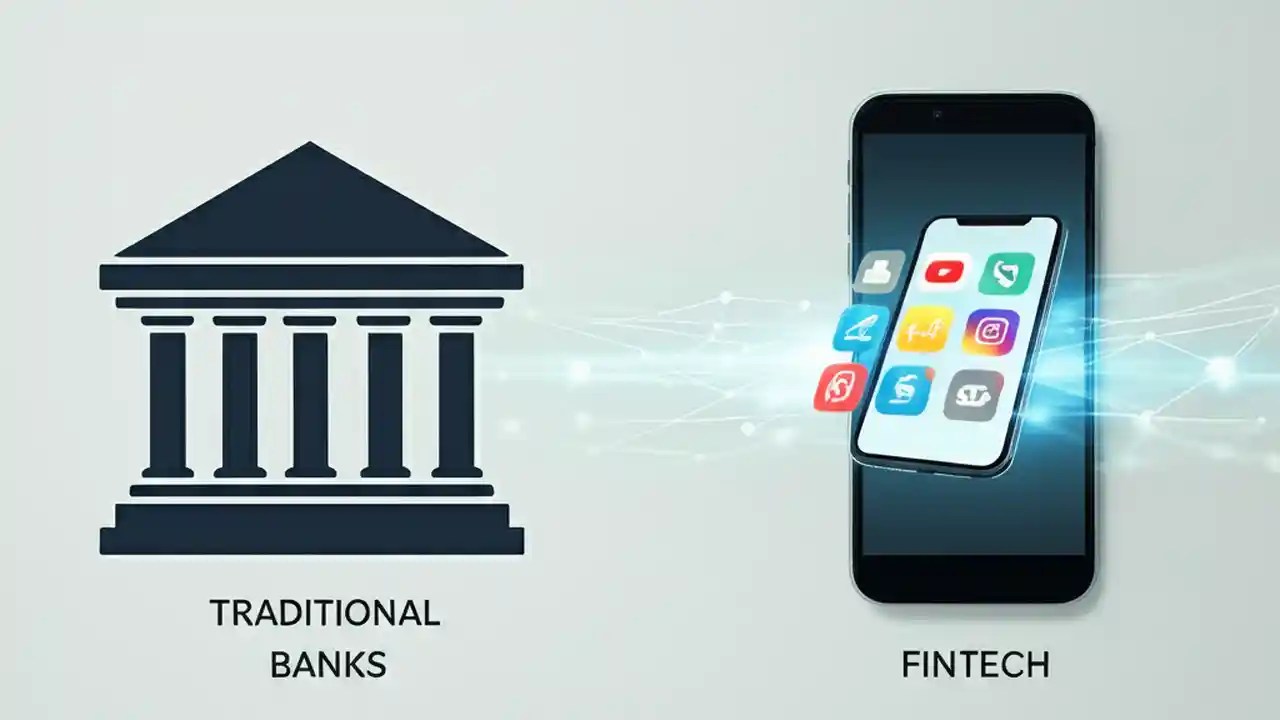 TRADITIONAL BANKS

FINTECH