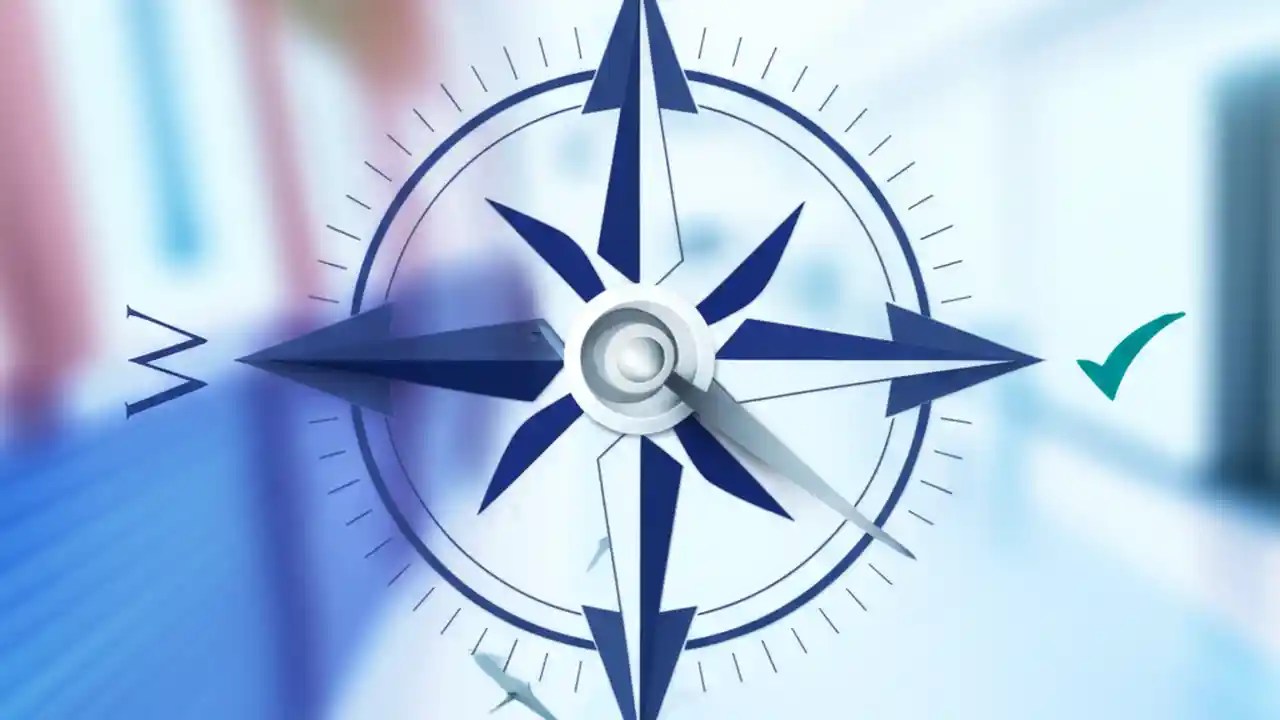 W