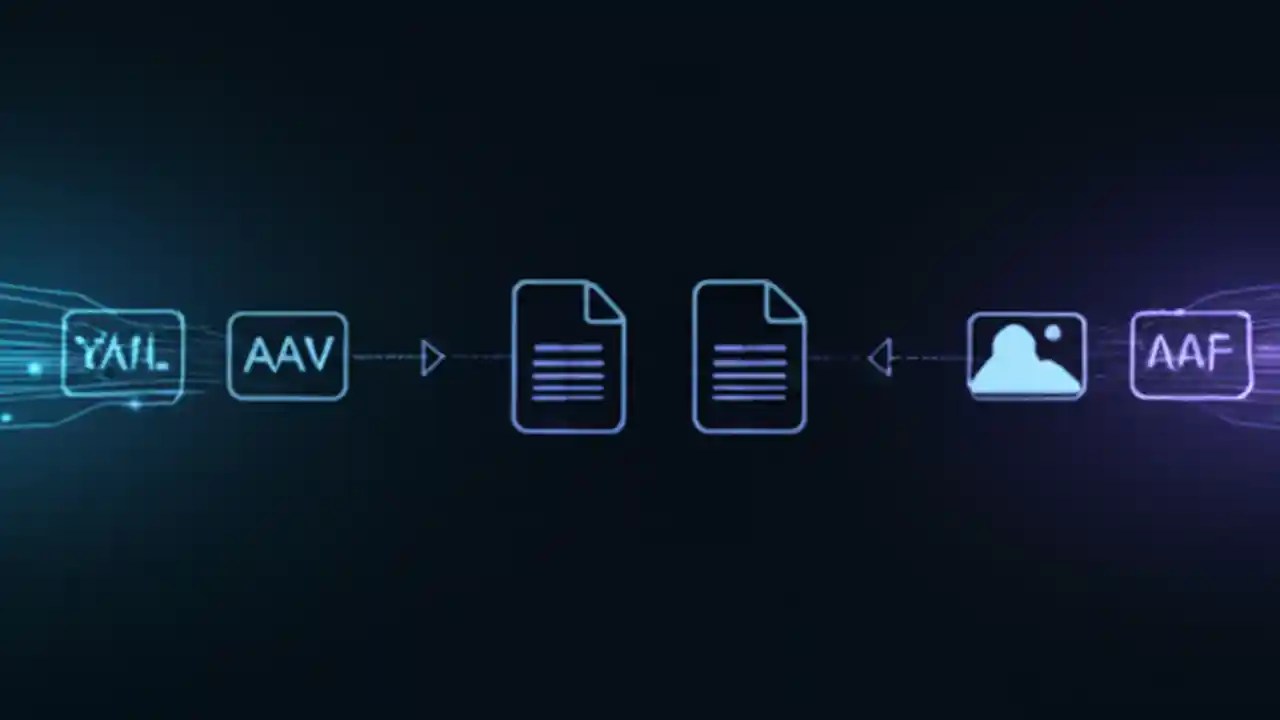 YAIL
AAV
AAF