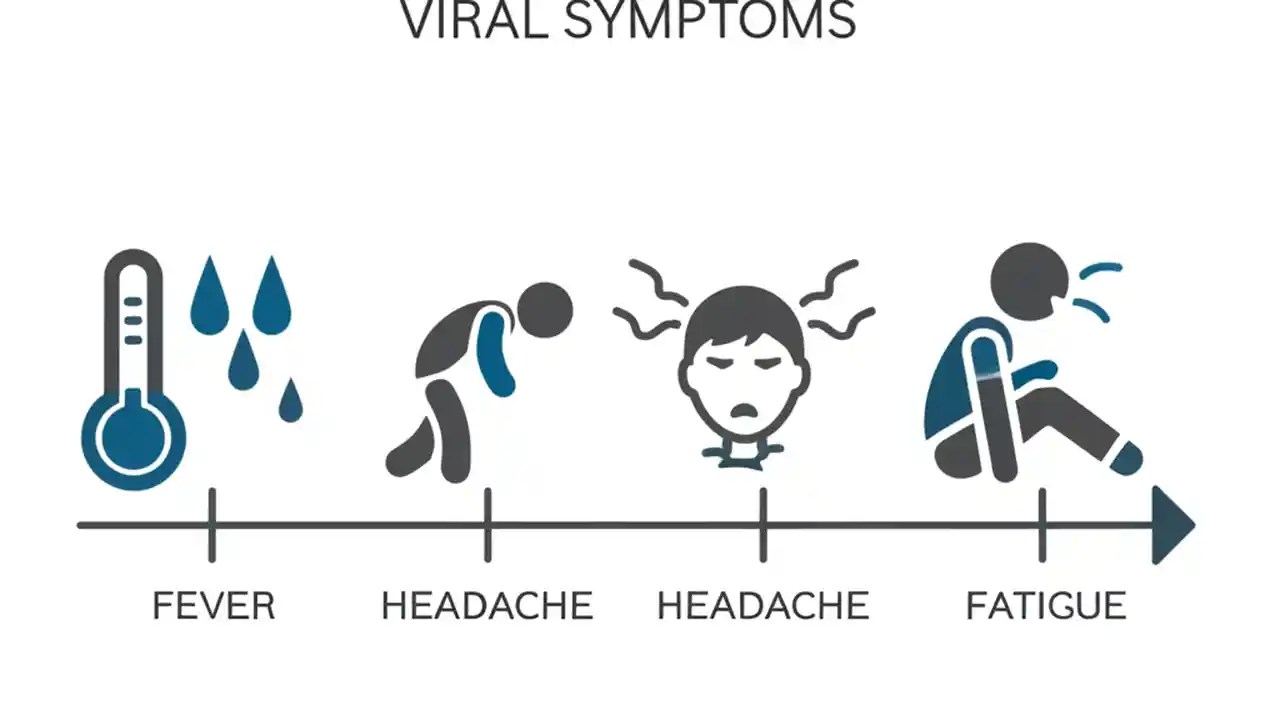 VIRAL SYMPTOMS

FEVER

HEADACHE

HEADACHE

FATIGUE