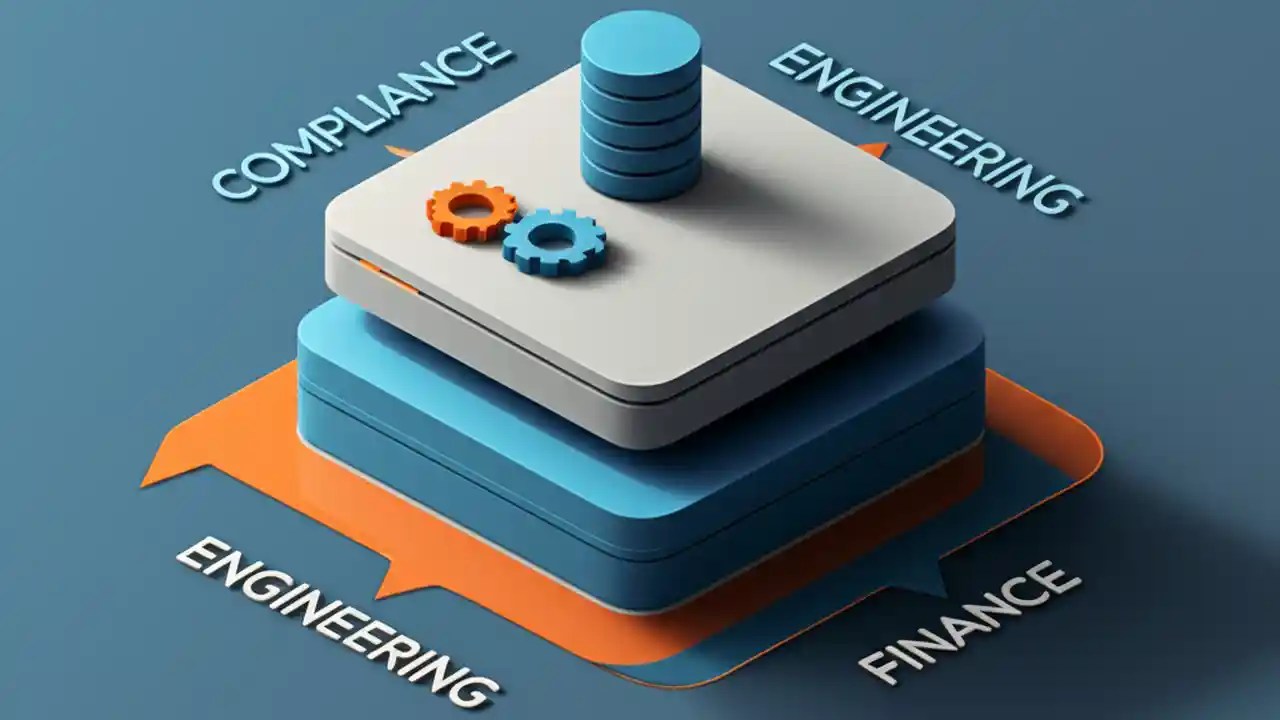 COMPLIANCE

ENGINEERING

ENGINEERING

FINANCE