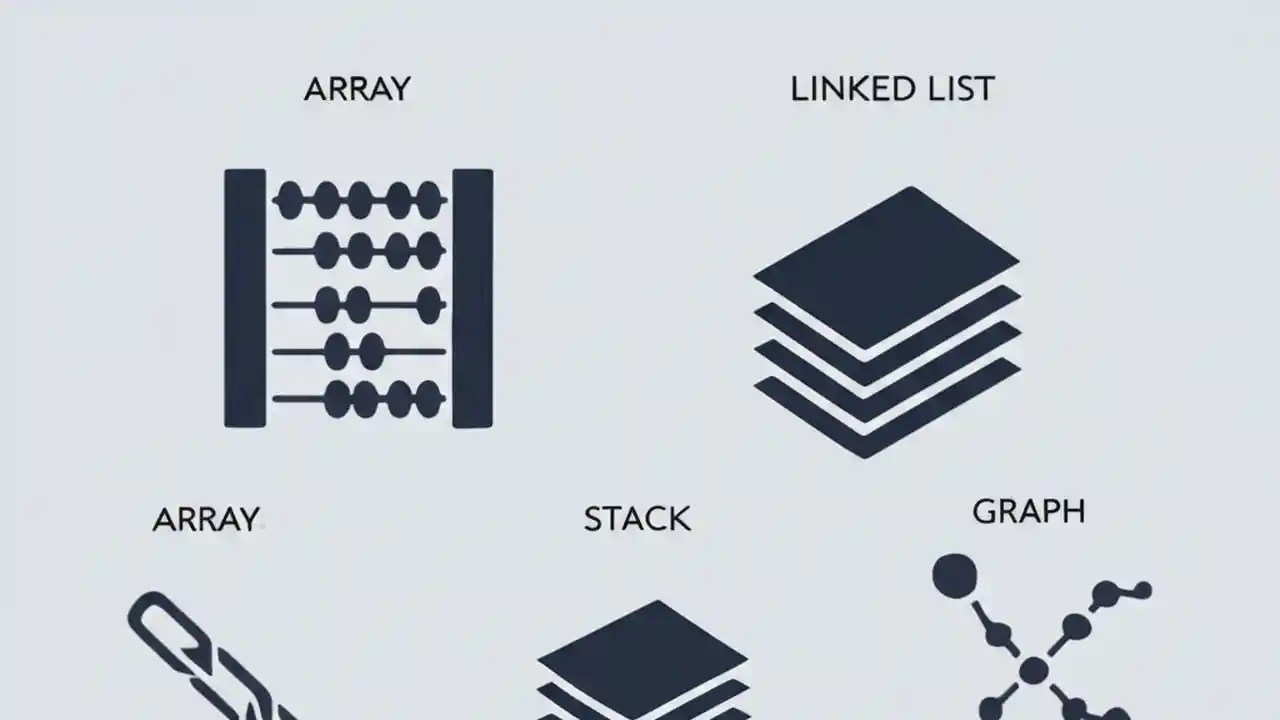 ARRAY

LINKED LIST

ARRAY

STACK

GRAPH