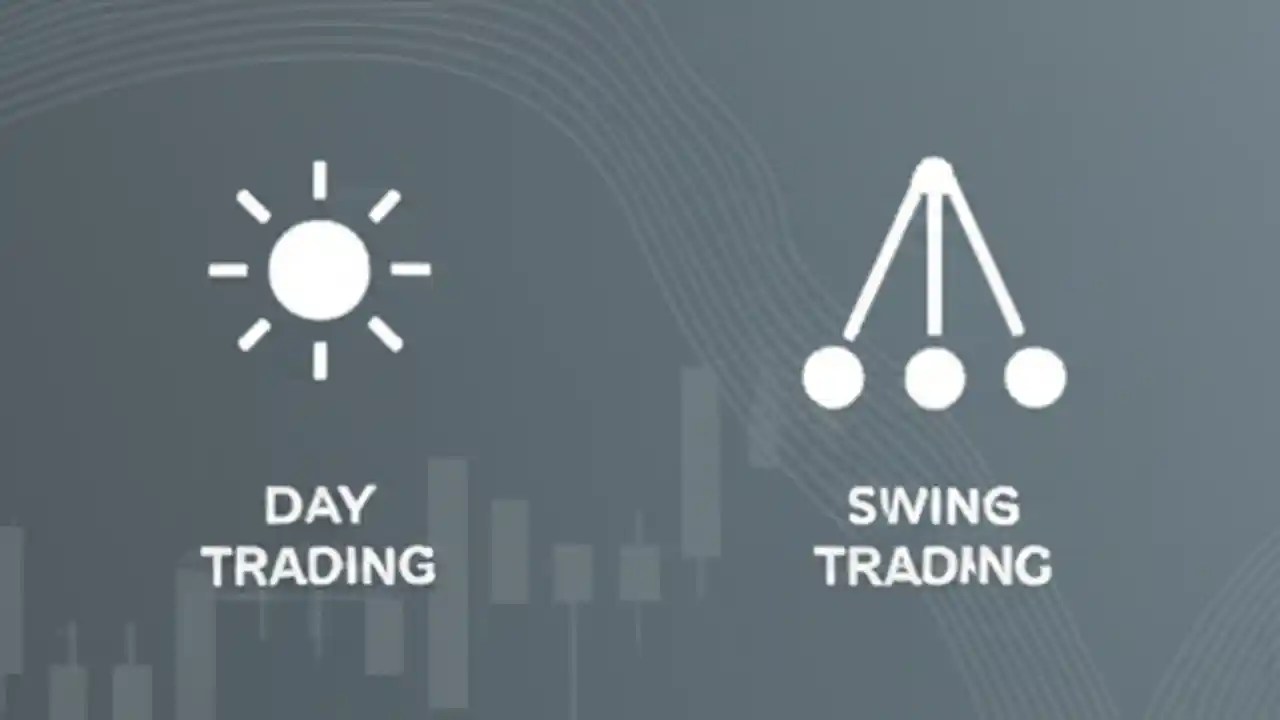 DAY TRADING

SWING TRADING