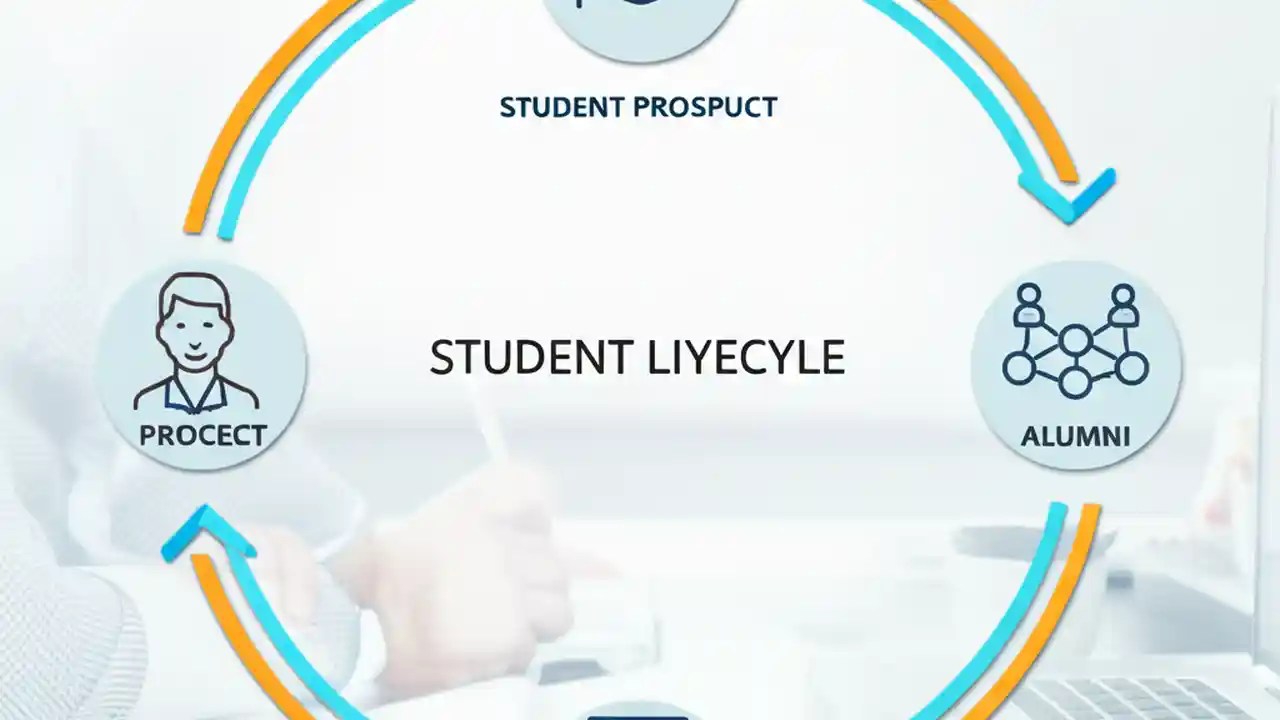 STUDENT PROSPUCT

PROCECT

STUDENT LIYECYLE

ALUMNI