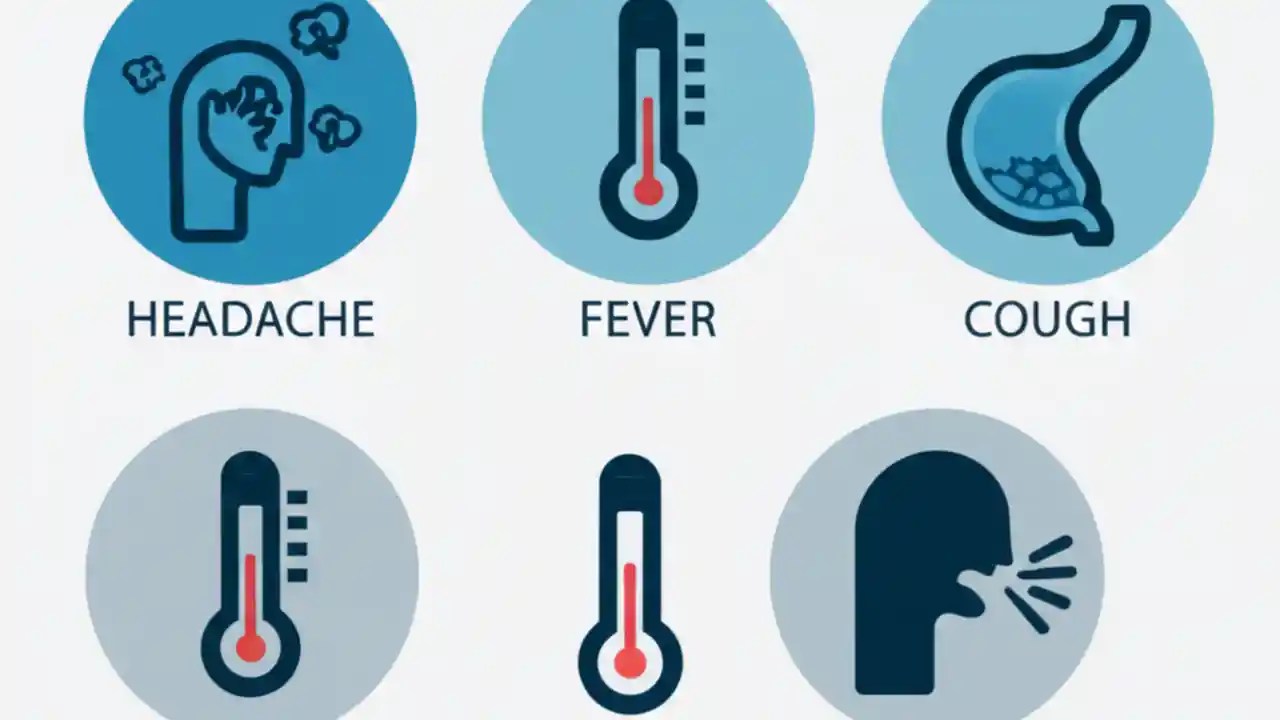 HEADACHE

FEVER

COUGH