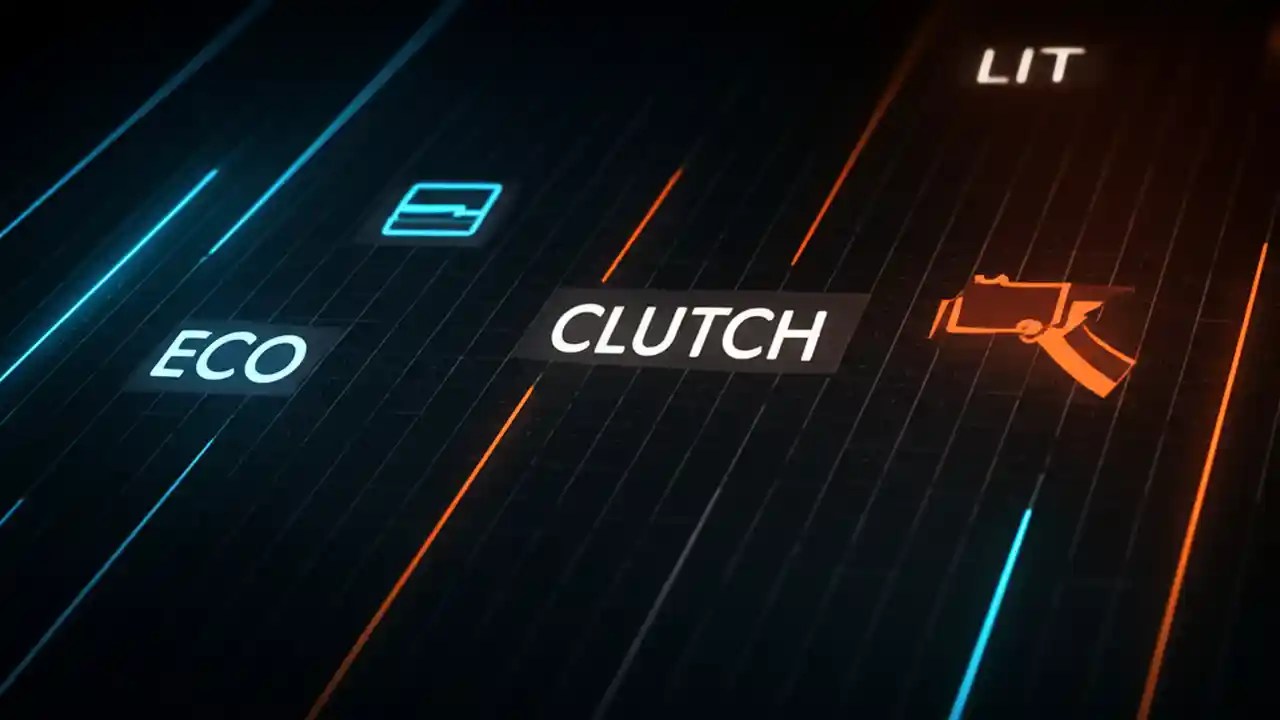 LIT

ECO

CLUTCH