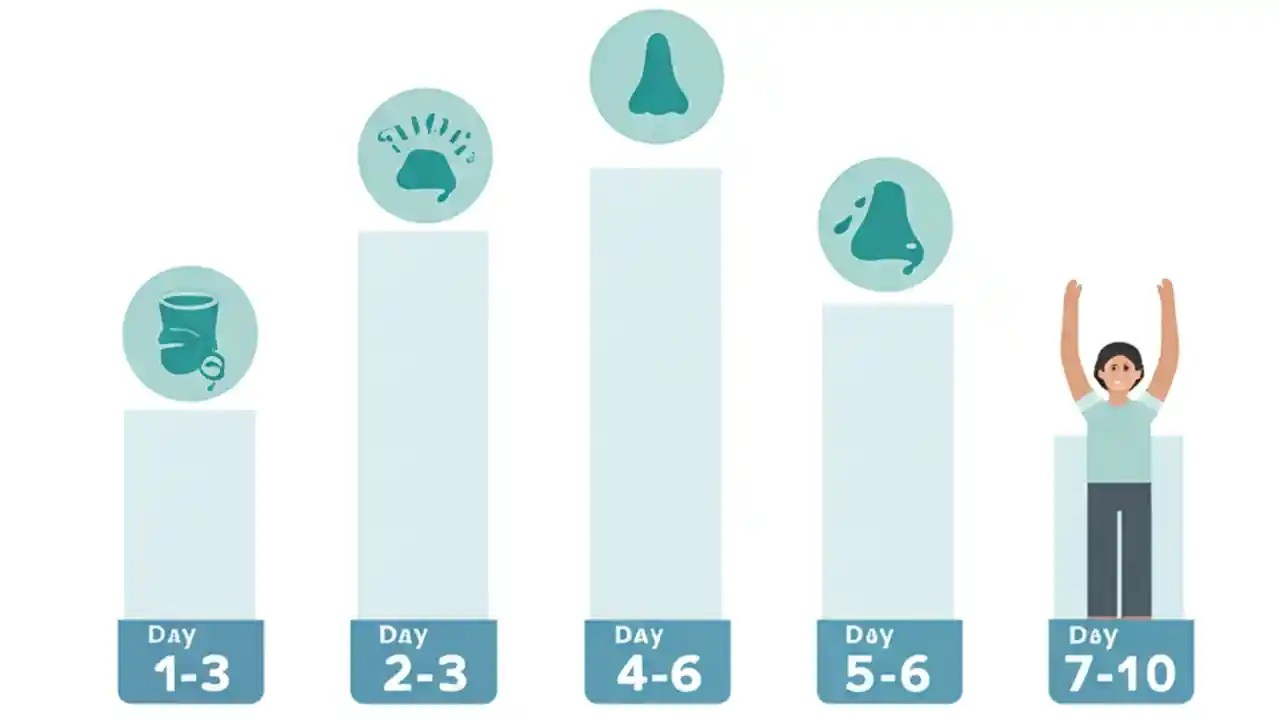 Day
1-3

Day
2-3

Day
4-6

Day
5-6

Day
7-10