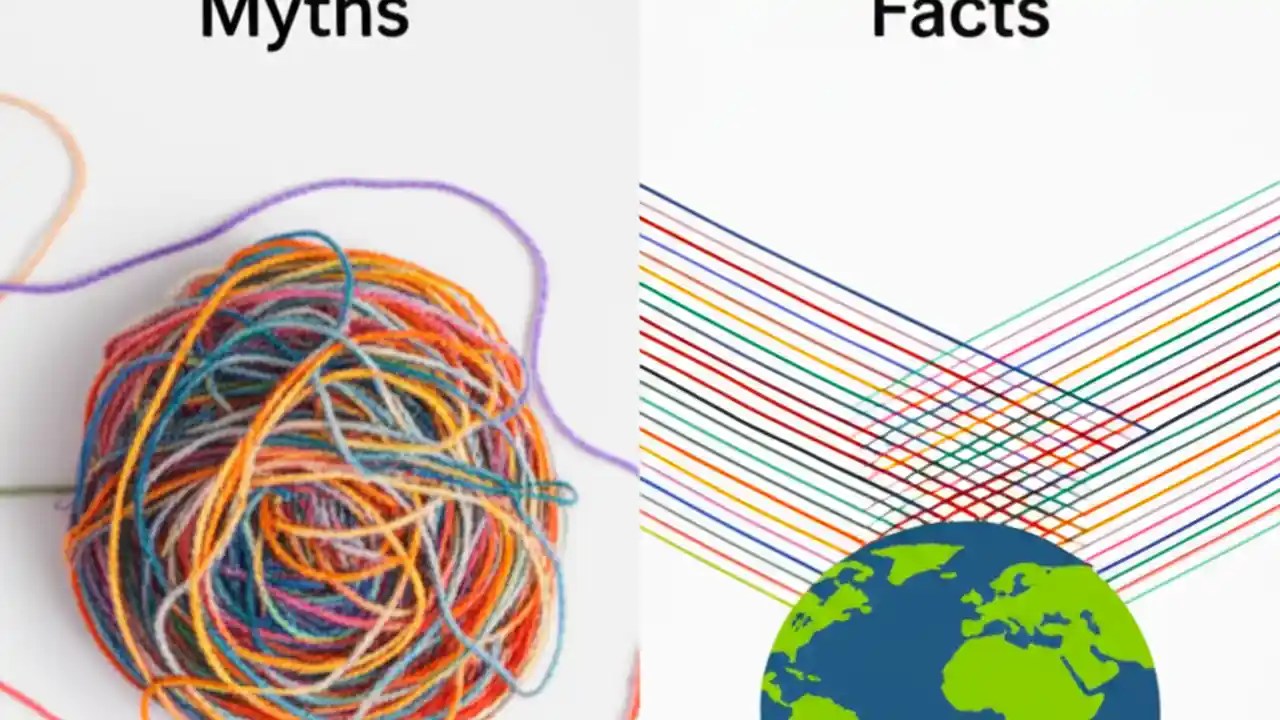 Myths

Facts