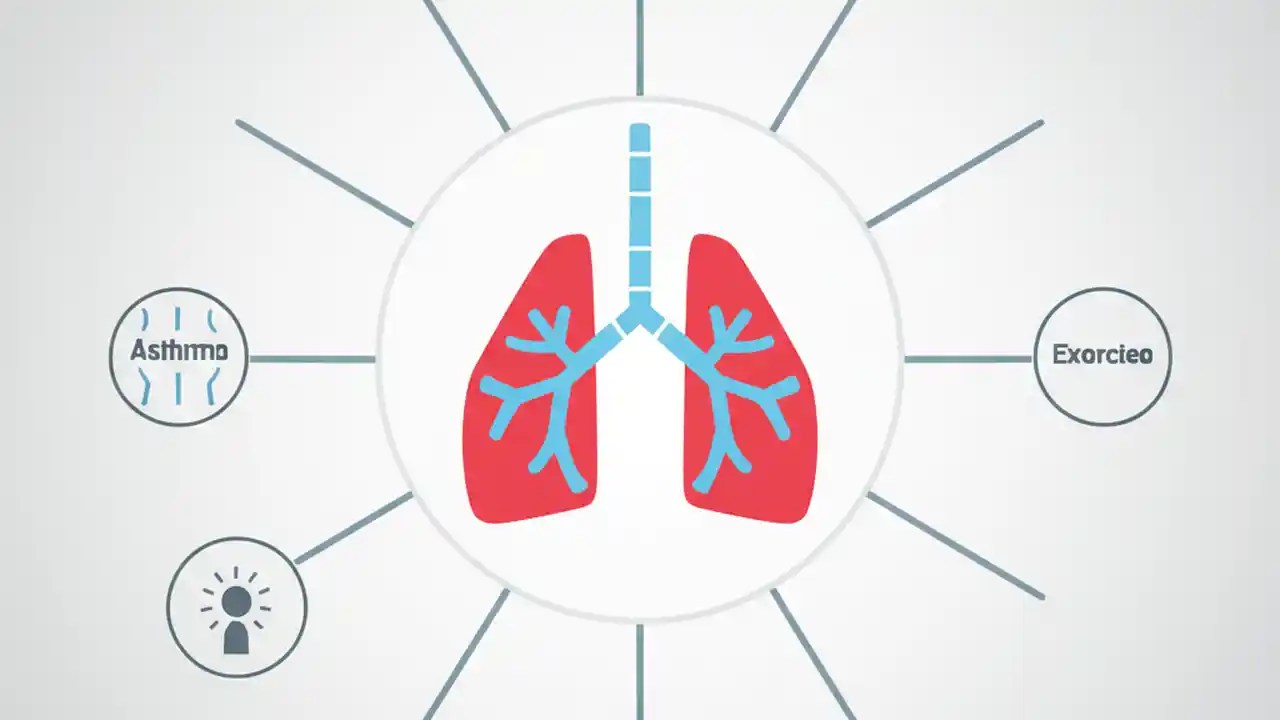 Asthmo

Exorcieo