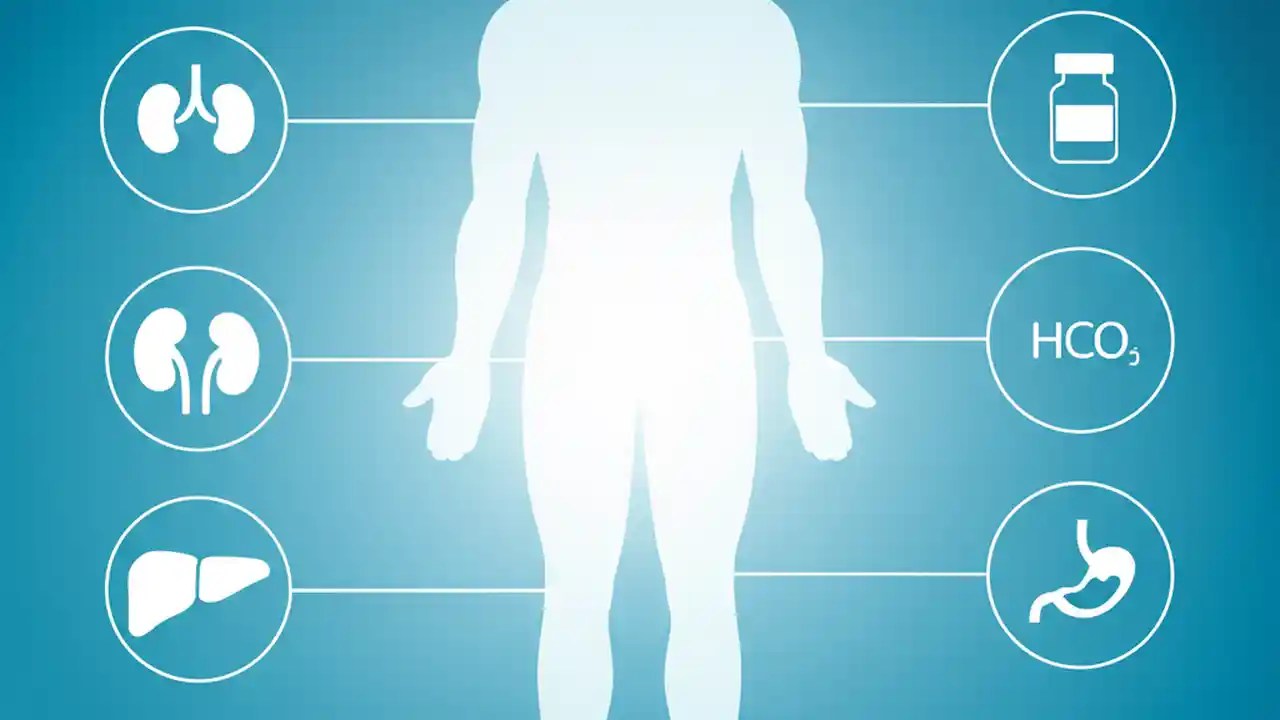 $HCO_3$