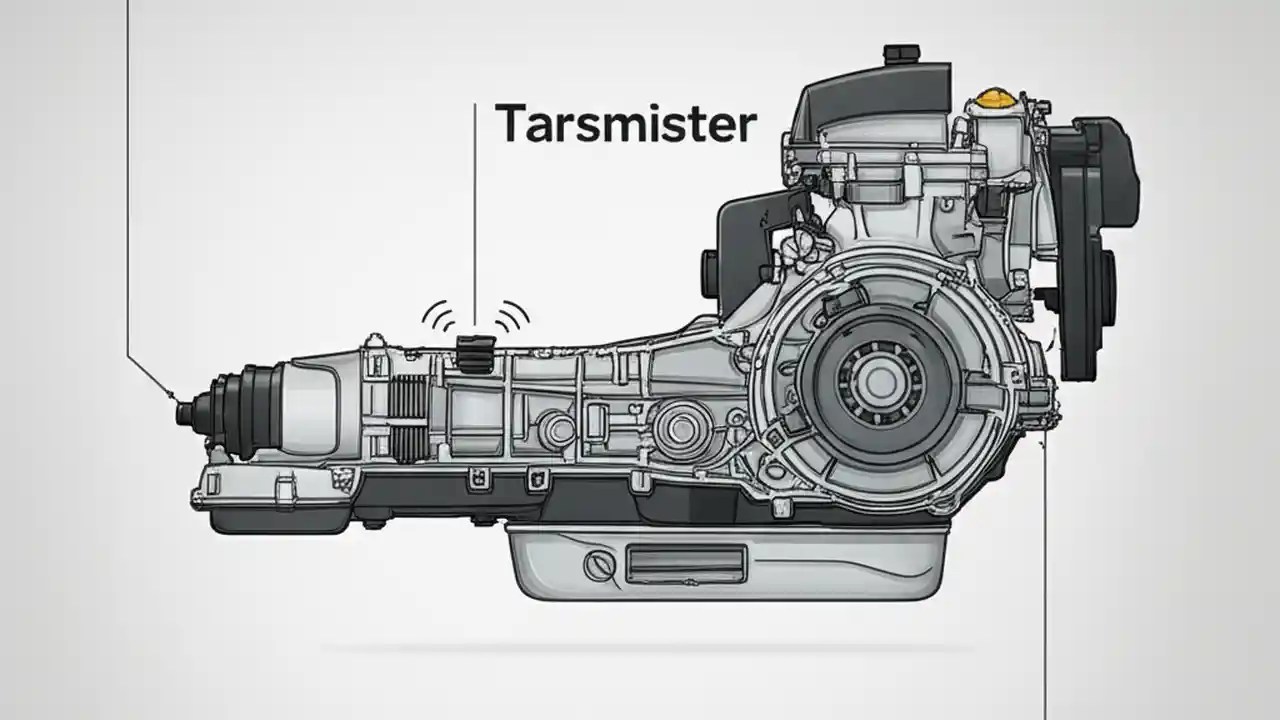 Tarsmister