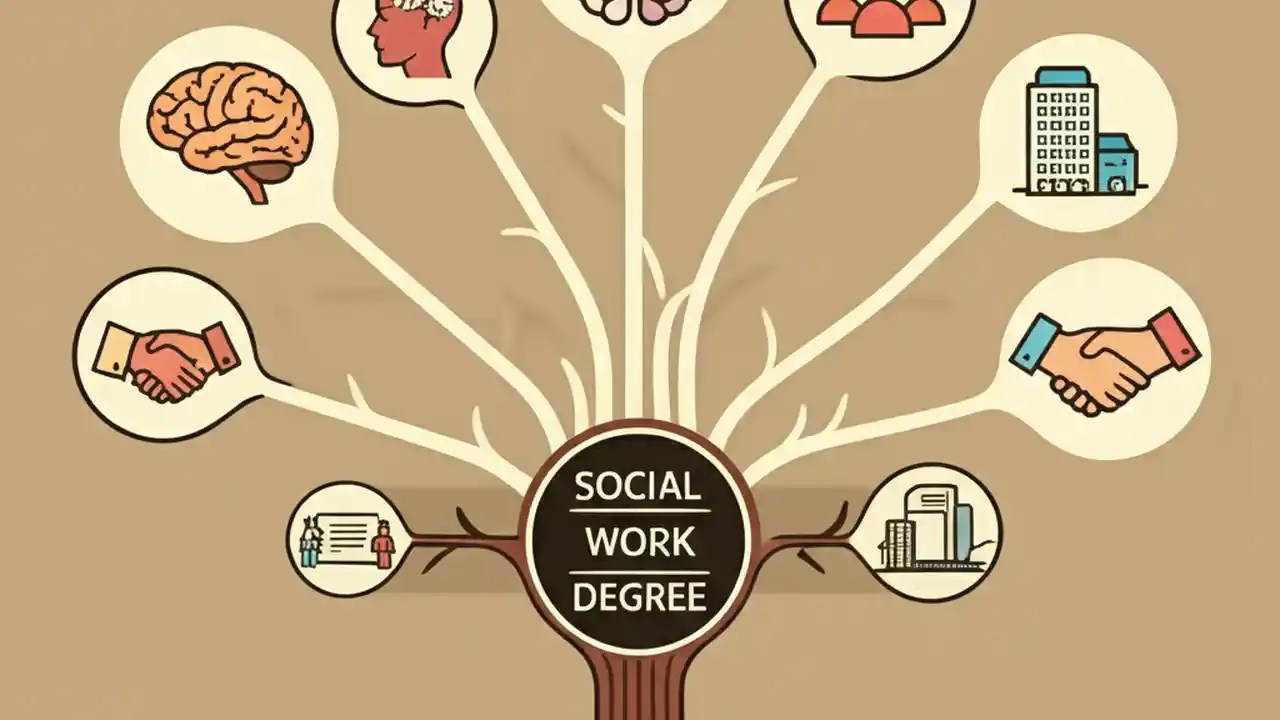 SOCIAL
WORK
DEGREE