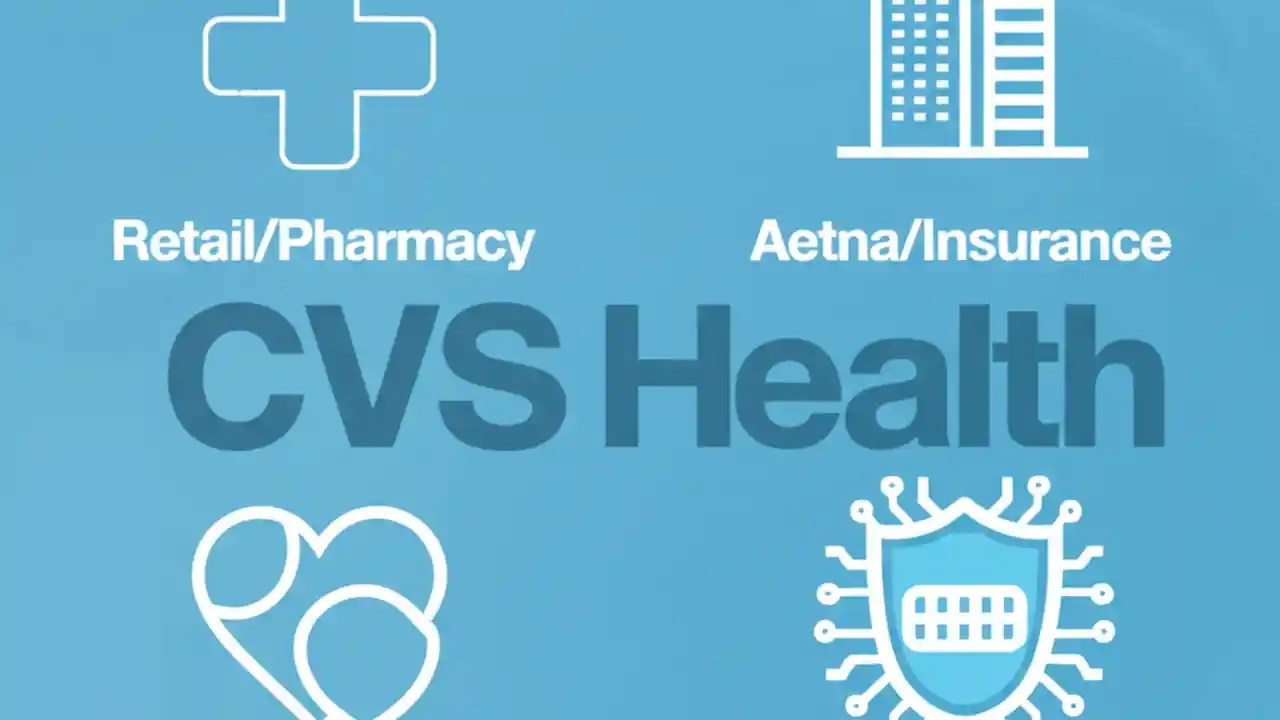 Retail/Pharmacy

Aetna/Insurance

CVS Health