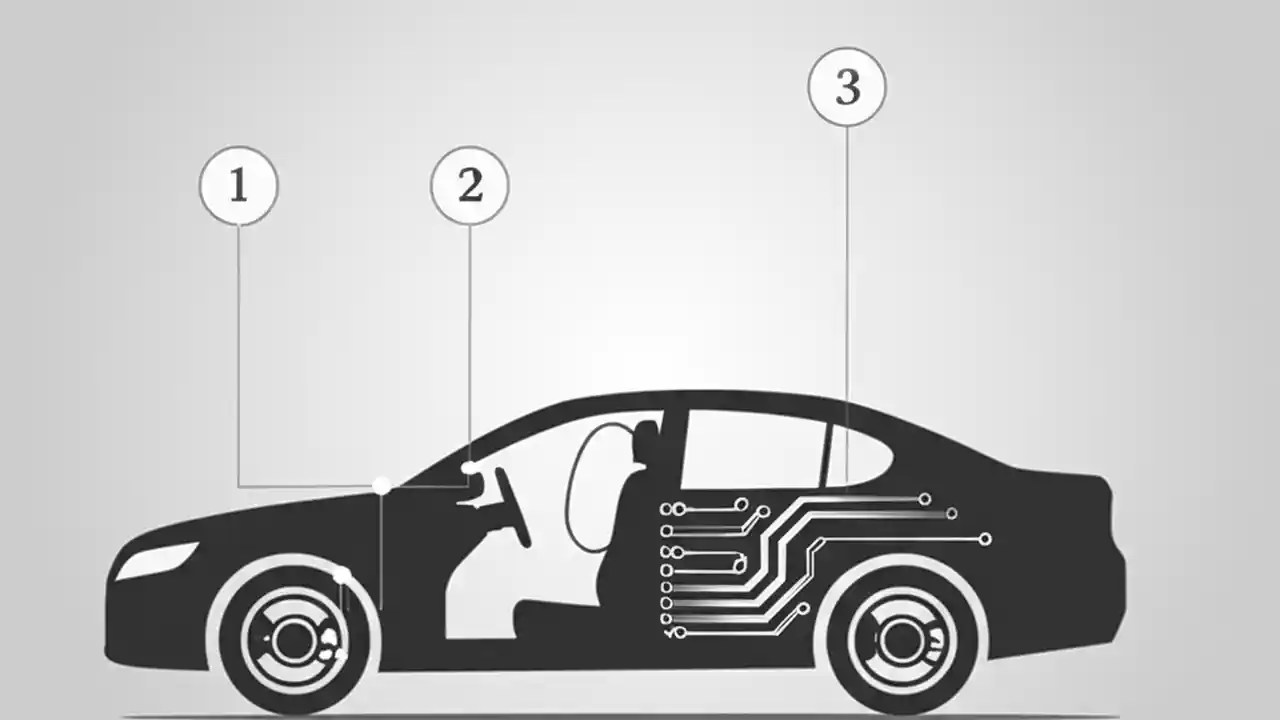 1

2

3