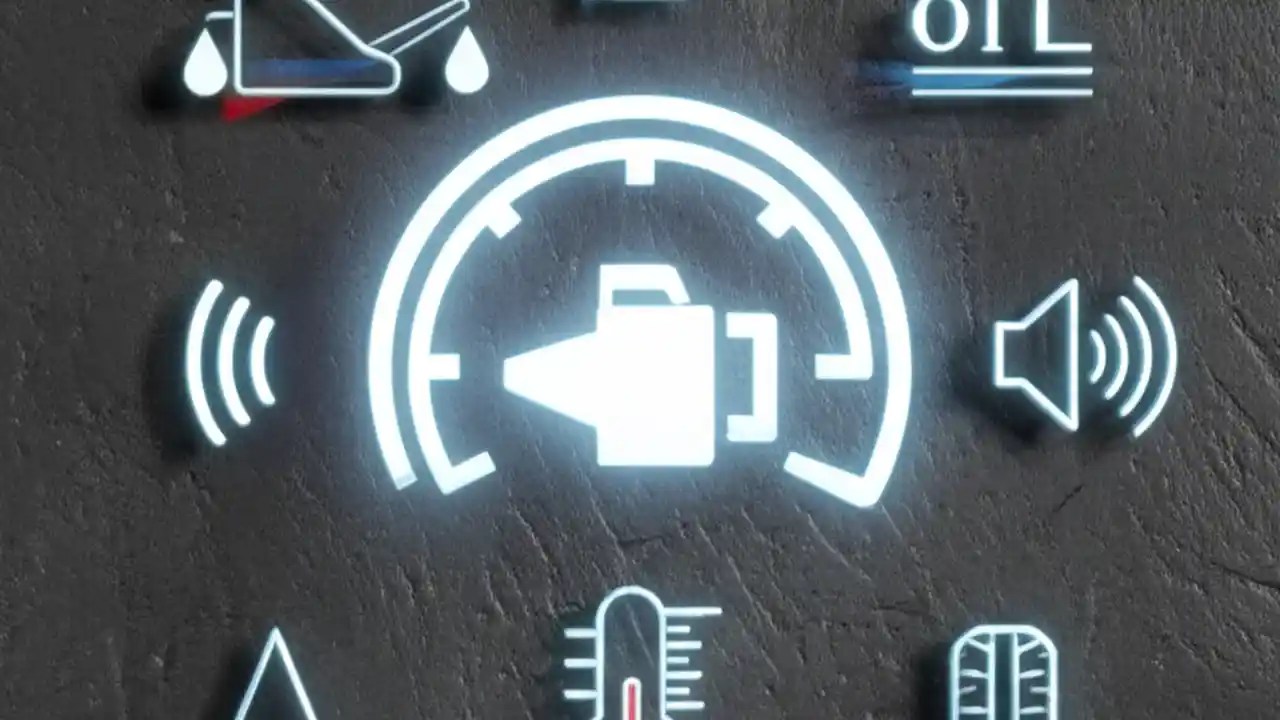 oIL