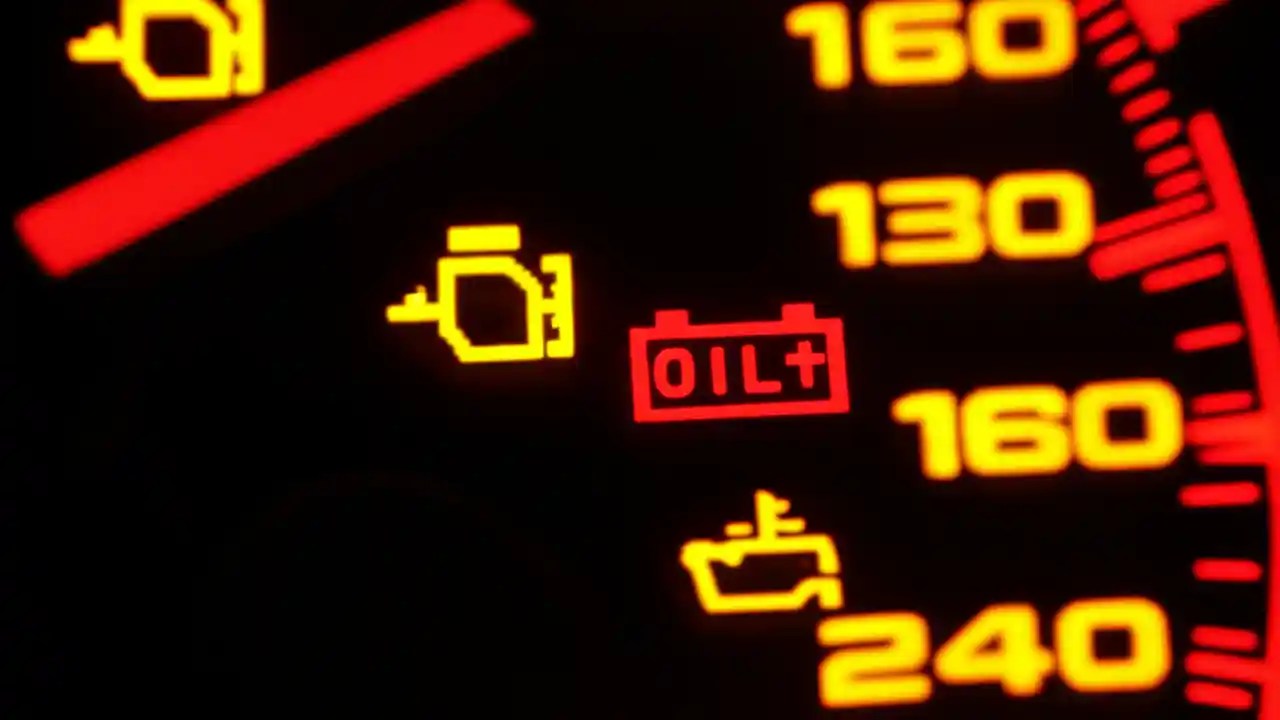 160
130
OIL+
160
240