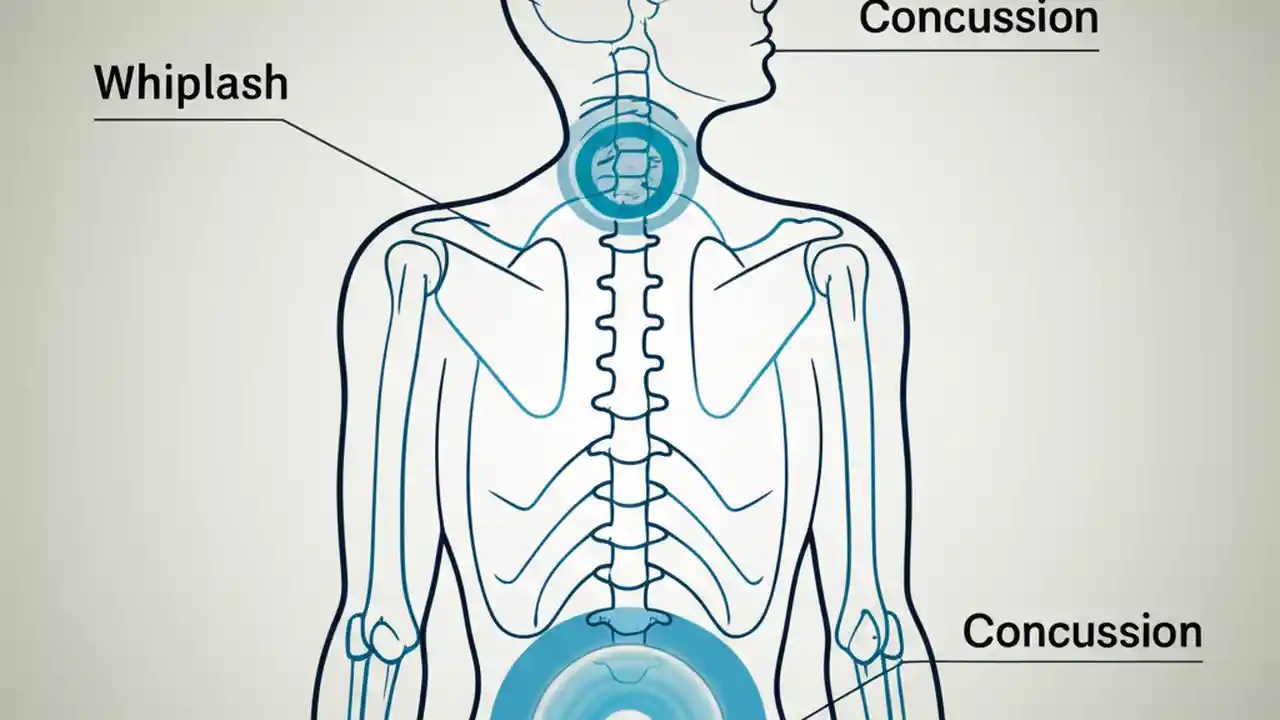 Concussion

Whiplash

Concussion