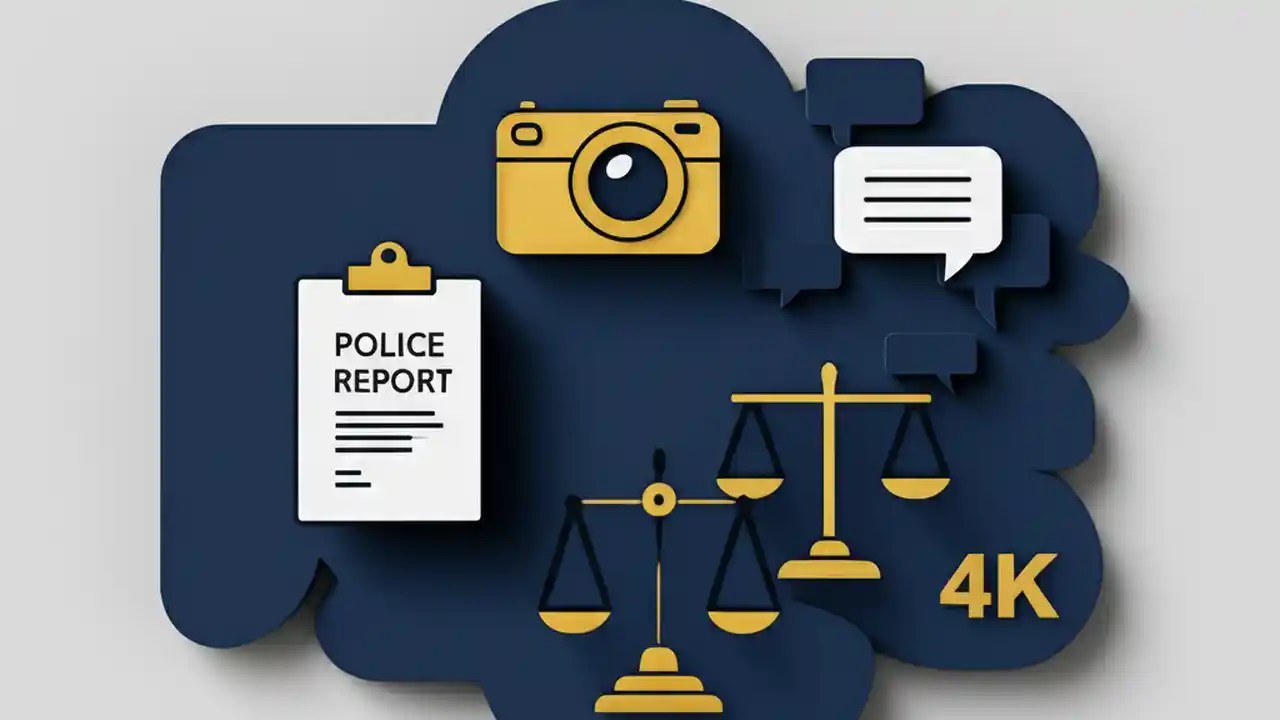 POLICE REPORT

4K