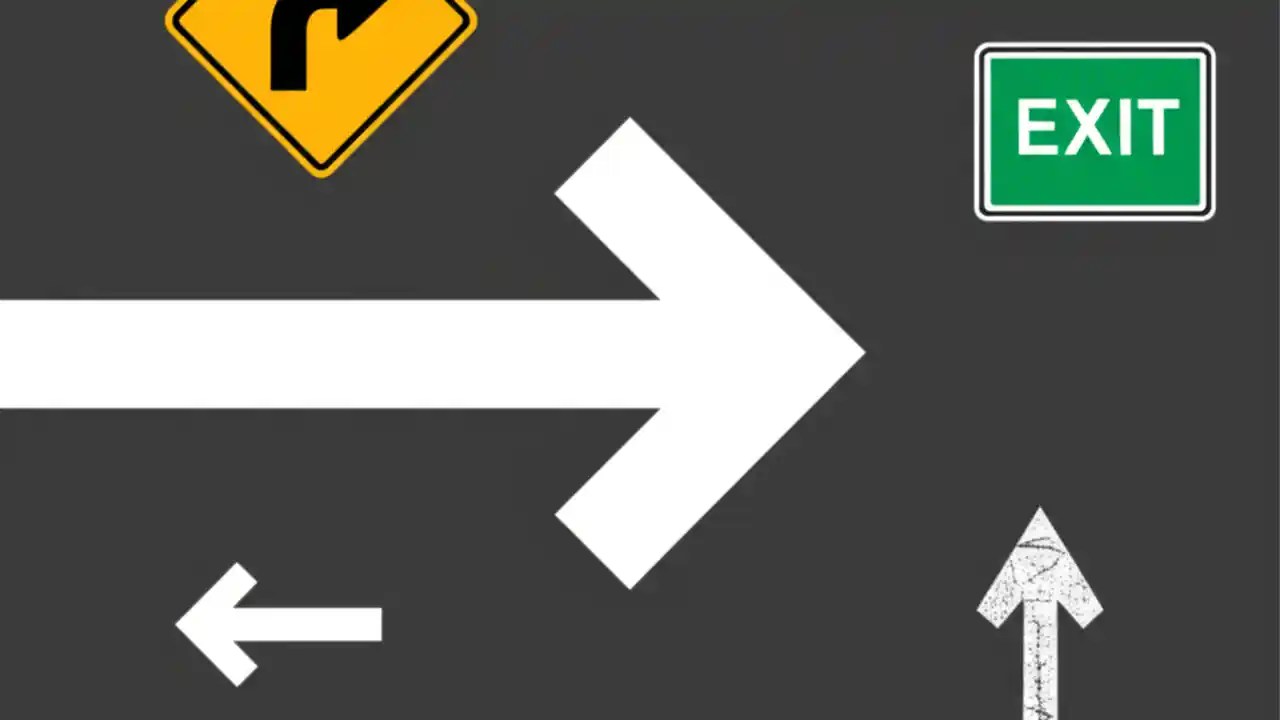 EXIT