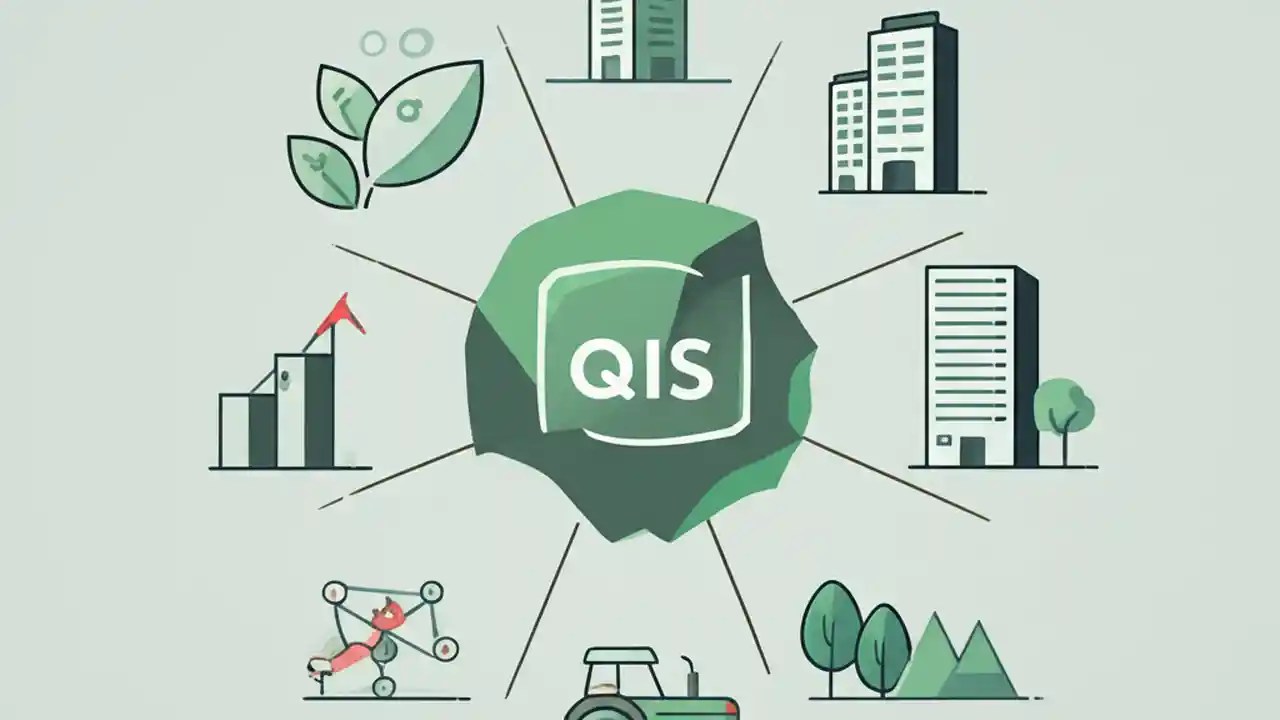 QIS